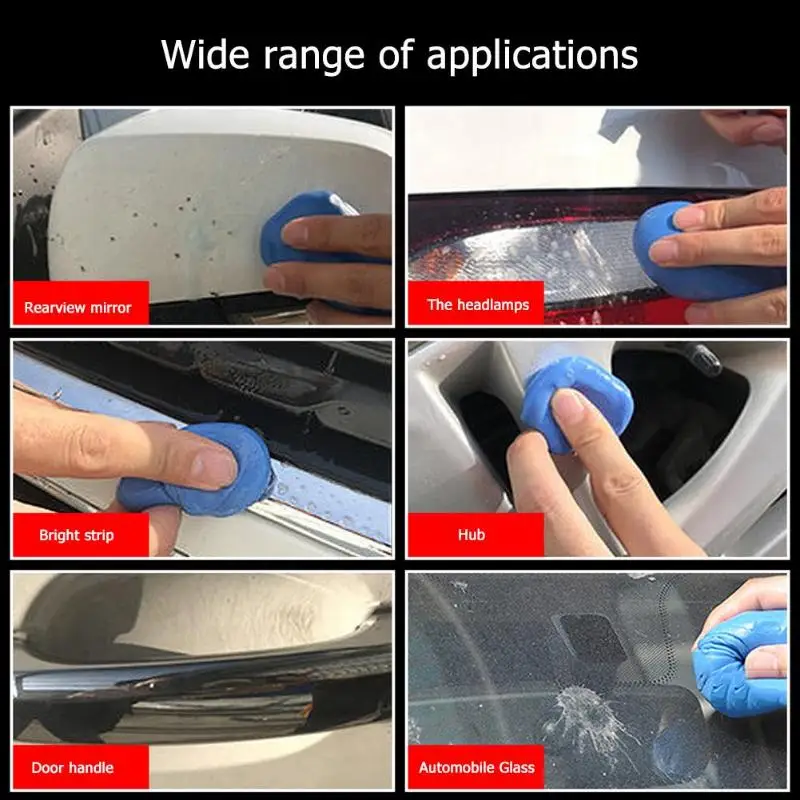 Wide range of applications

Rearview mirror

The headlamps

Bright strip

Hub

Door handle

Automobile Glass