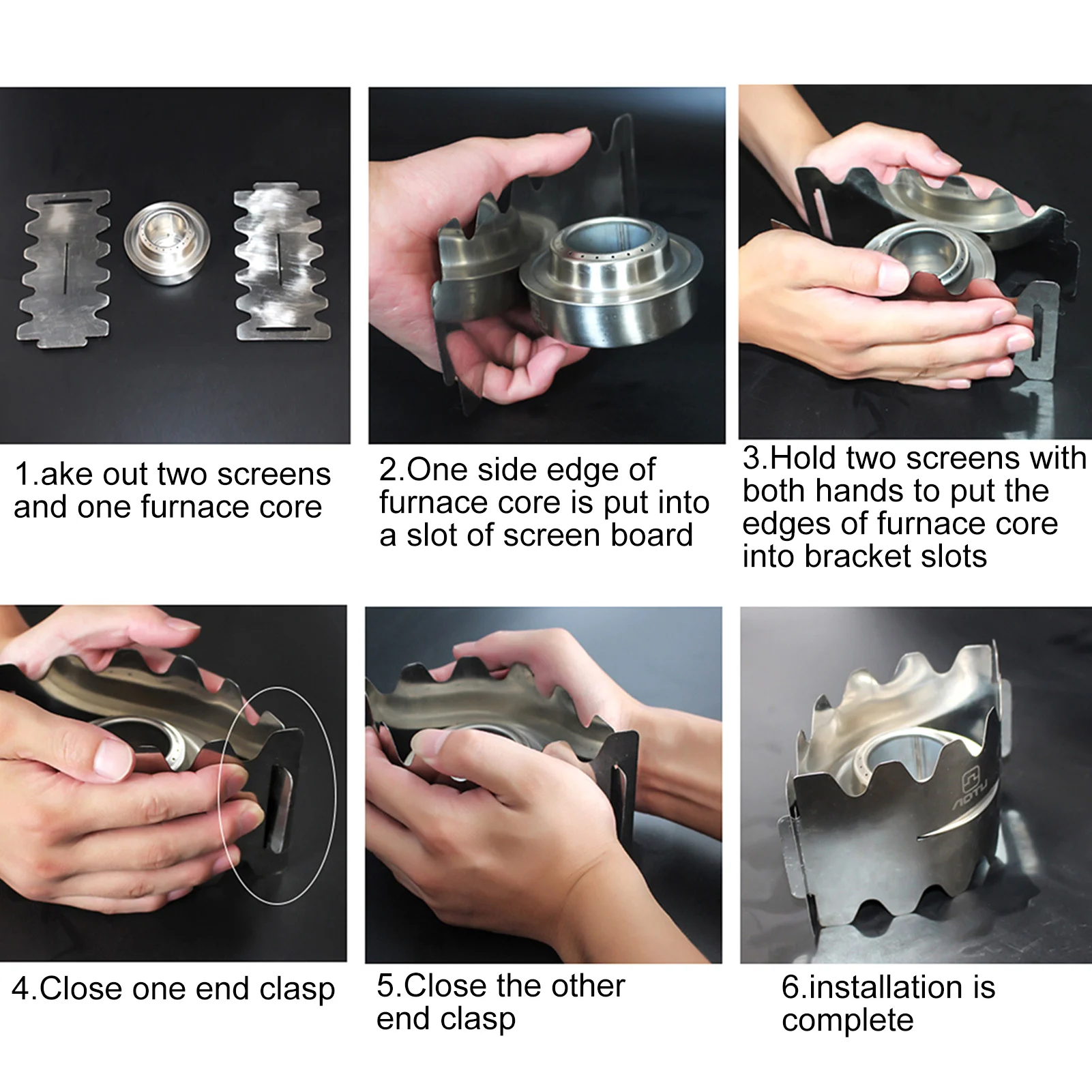 1.ake out two screens and one furnace core

2.One side edge of furnace core is put into a slot of screen board

3.Hold two screens with both hands to put the edges of furnace core into bracket slots

4.Close one end clasp

5.Close the other end clasp

AOTU

6.installation is complete