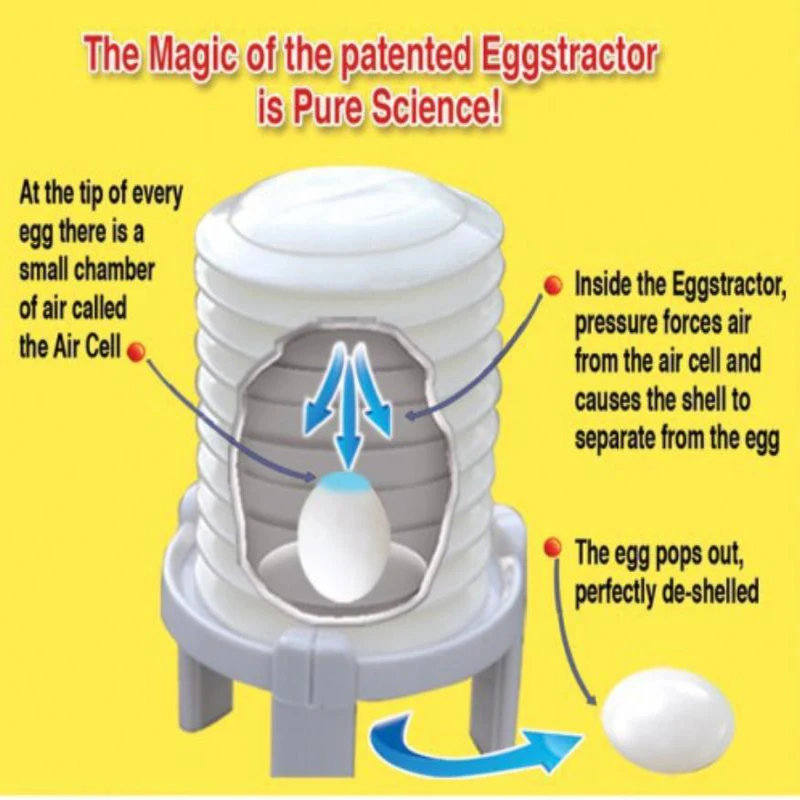 The Magic of the patented Eggstractor is Pure Science!

At the tip of every egg there is a small chamber of air called the Air Cell

Inside the Eggstractor, pressure forces air from the air cell and causes the shell to separate from the egg

The egg pops out, perfectly de-shelled