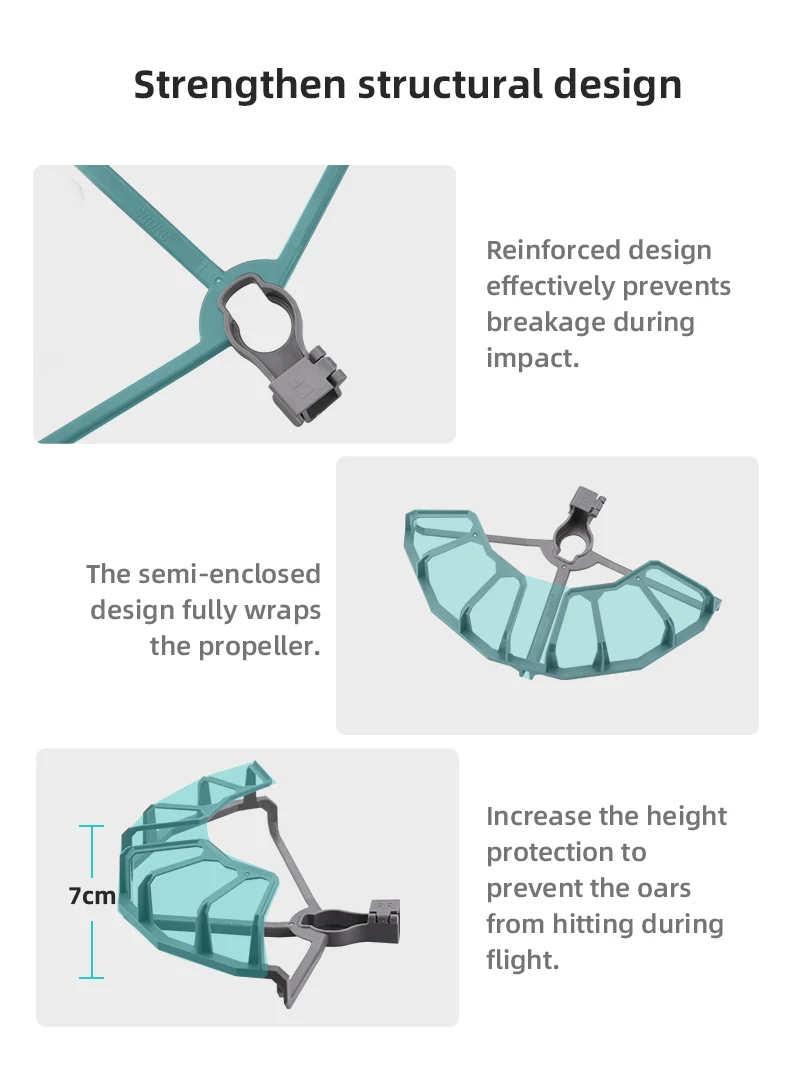 Strengthen structural design

Reinforced design effectively prevents breakage during impact.

The semi-enclosed design fully wraps the propeller.

7cm

Increase the height protection to prevent the oars from hitting during flight.