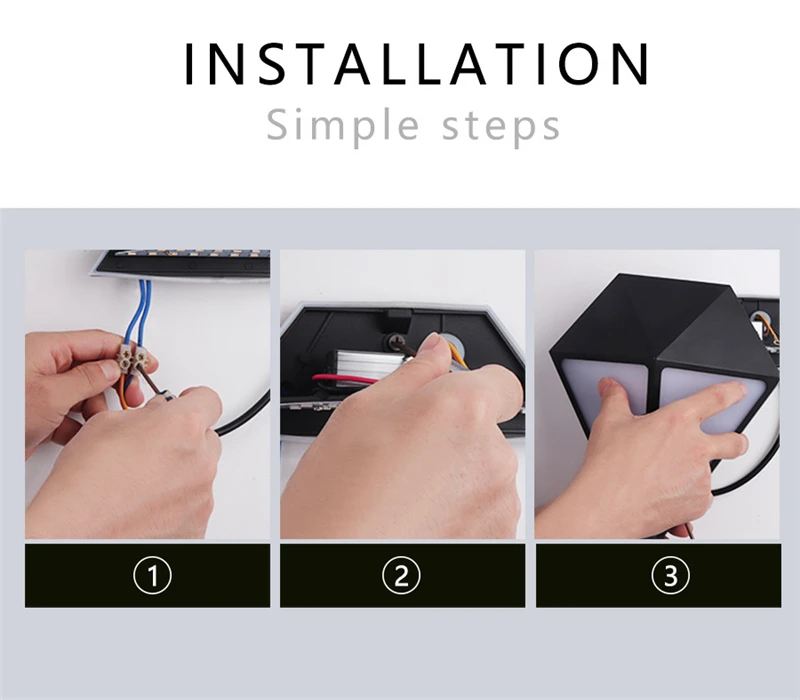 INSTALLATION
Simple steps

①

②

③