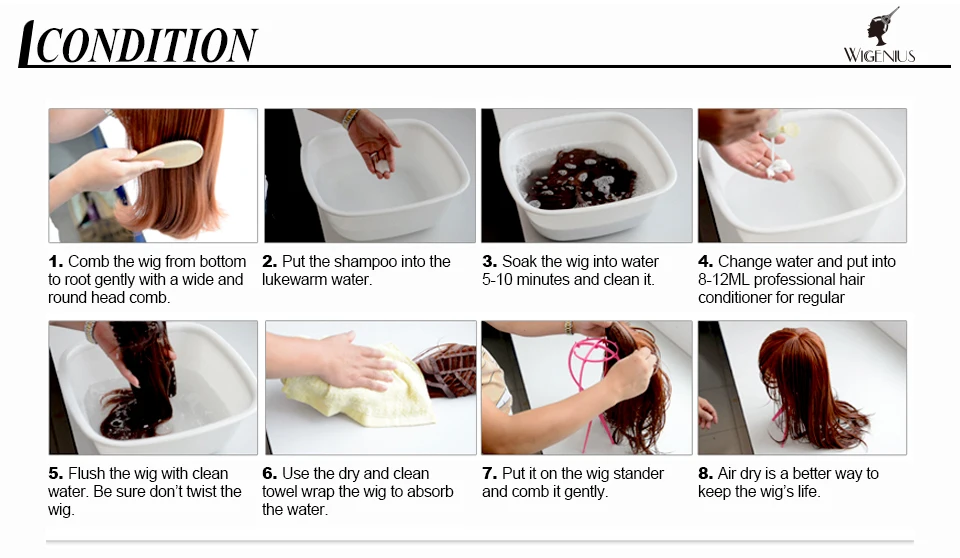 CONDITION

WIGENIUS

1. Comb the wig from bottom to root gently with a wide and round head comb.

2. Put the shampoo into the lukewarm water.

3. Soak the wig into water 5-10 minutes and clean it.

4. Change water and put into 8-12ML professional hair conditioner for regular

5. Flush the wig with clean water. Be sure don't twist the wig.

6. Use the dry and clean towel wrap the wig to absorb the water.

7. Put it on the wig stander and comb it gently.

8. Air dry is a better way to keep the wig's life.