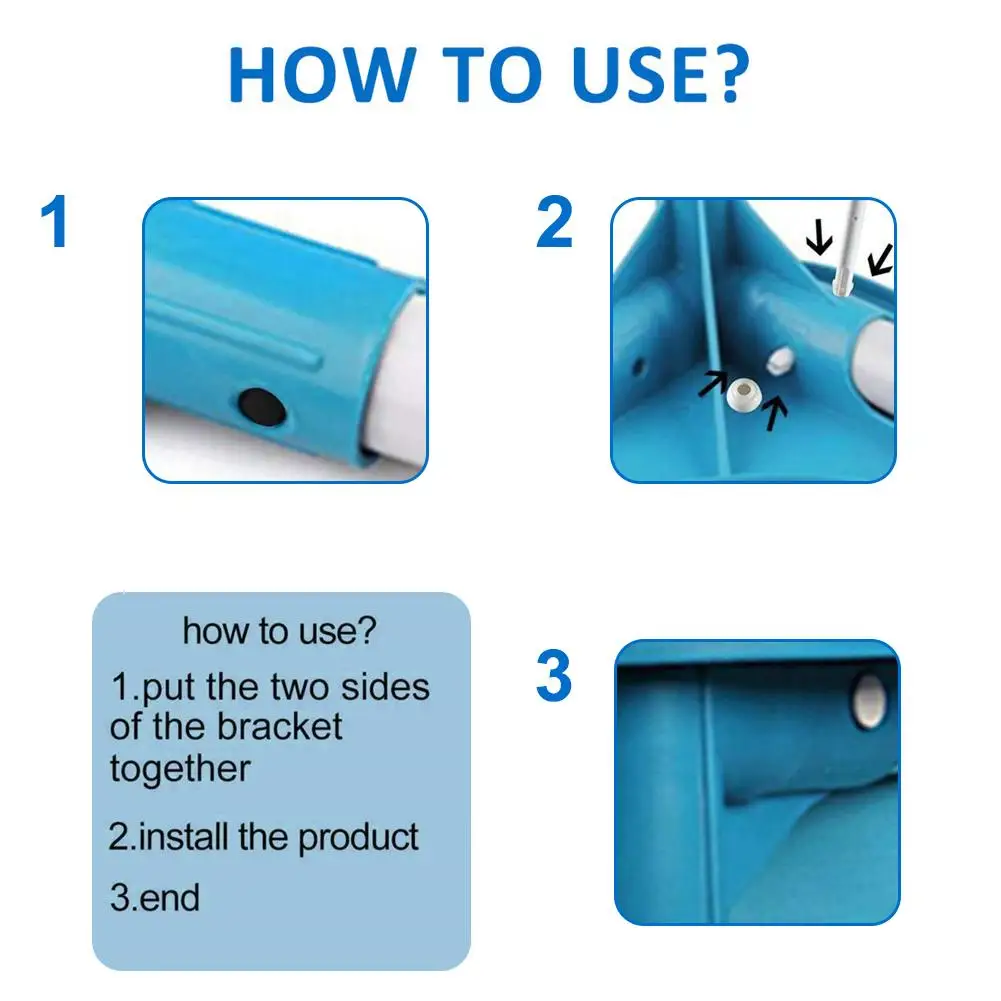 HOW TO USE?

1

2

how to use?

1.put the two sides of the bracket together

2.install the product

3.end

3