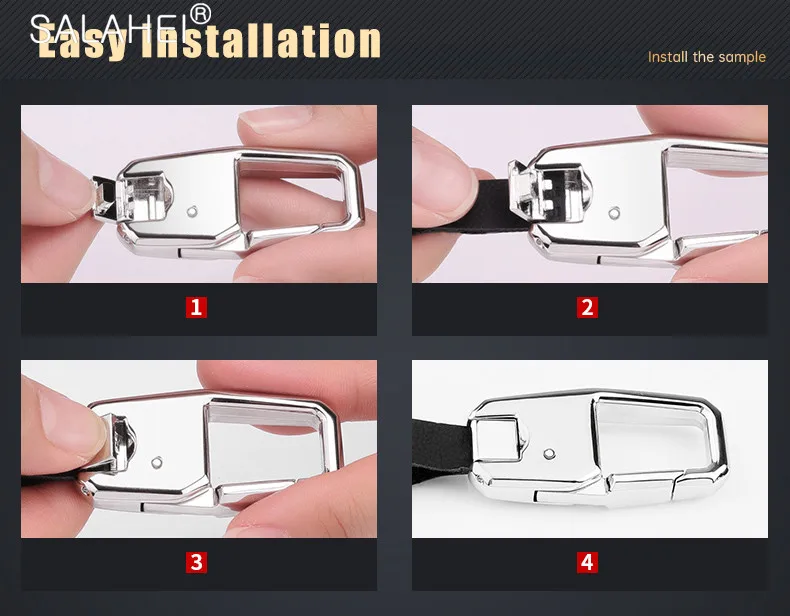 SALAHEI®

Easy Installation

Install the sample

1

2

3

4