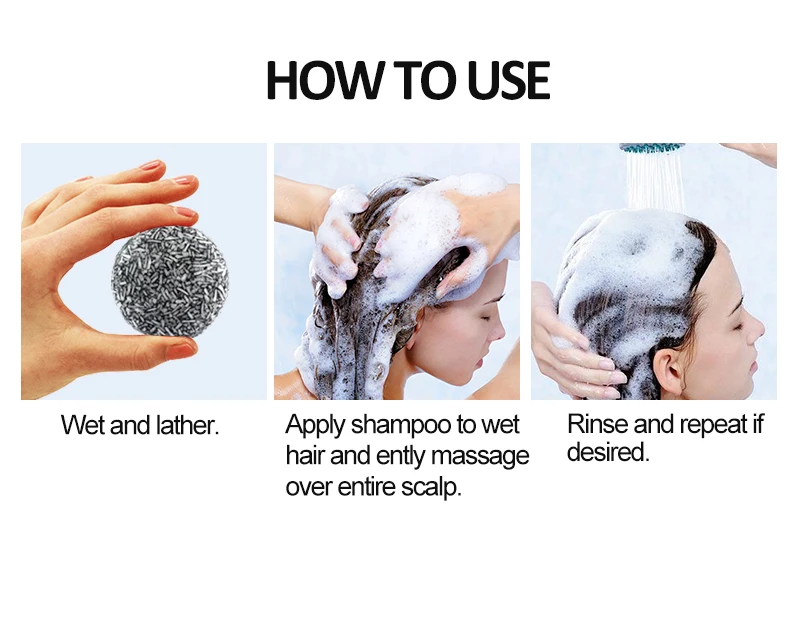 HOW TO USE

Wet and lather.

Apply shampoo to wet hair and ently massage over entire scalp.

Rinse and repeat if desired.