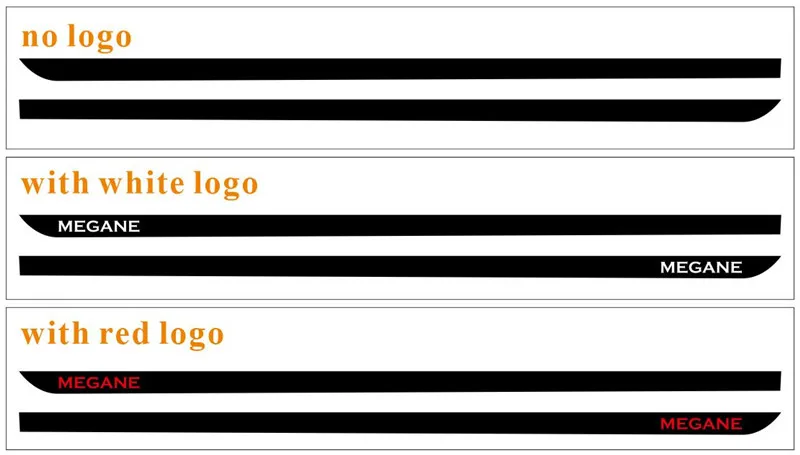 no logo

with white logo

MEGANE

MEGANE

with red logo

MEGANE

MEGANE