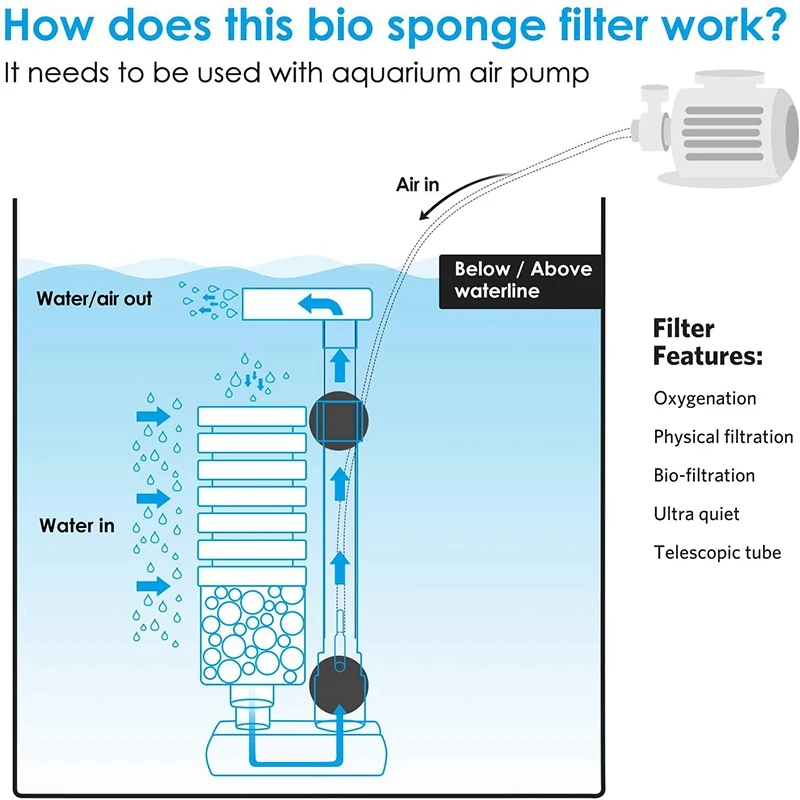 How does this bio sponge filter work?

It needs to be used with aquarium air pump

Air in

Below / Above waterline

Water/air out

Water in

Filter Features:

Oxygenation

Physical filtration

Bio-filtration

Ultra quiet

Telescopic tube