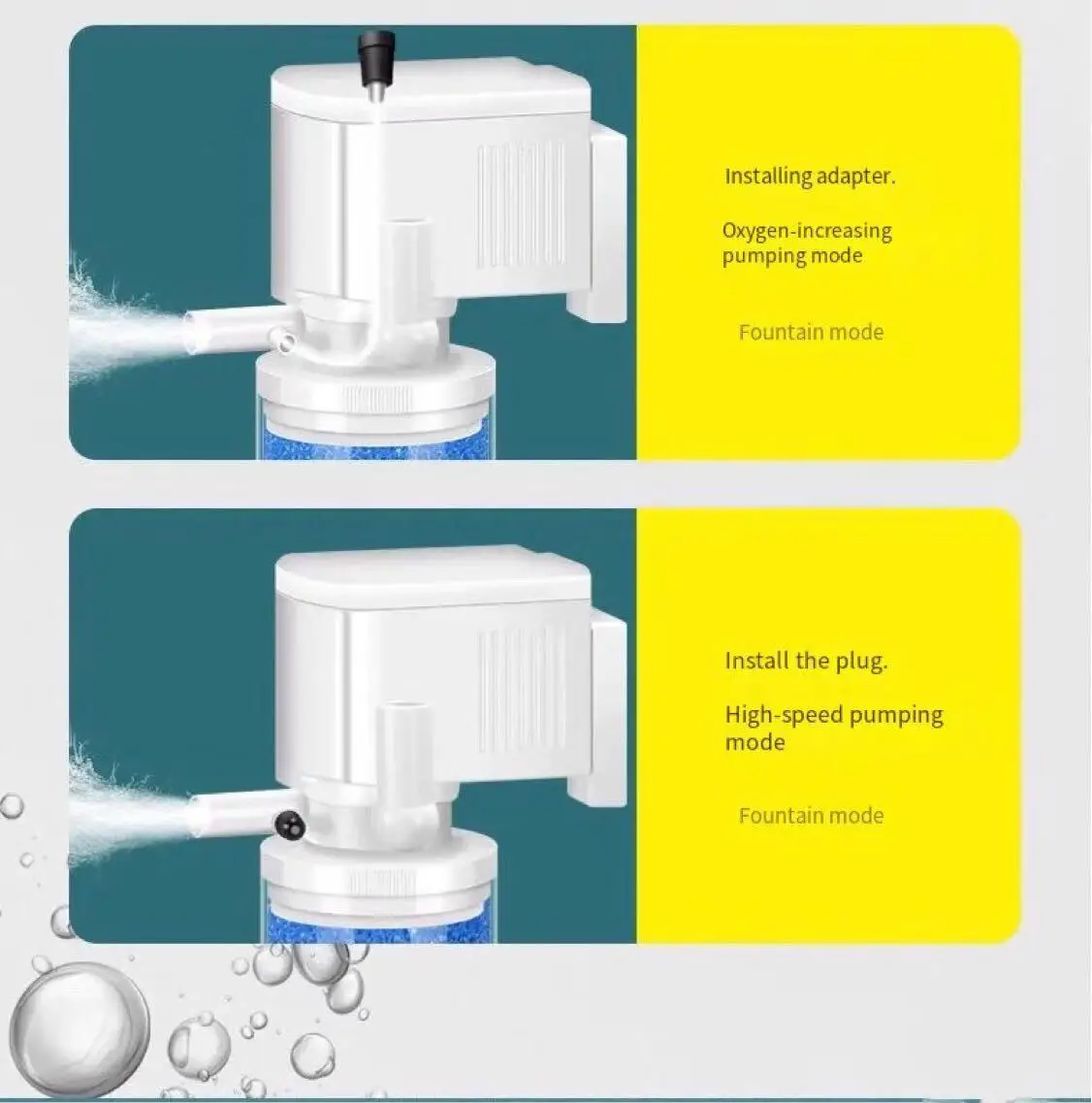 Installing adapter.

Oxygen-increasing pumping mode

Fountain mode

Install the plug.

High-speed pumping mode

Fountain mode