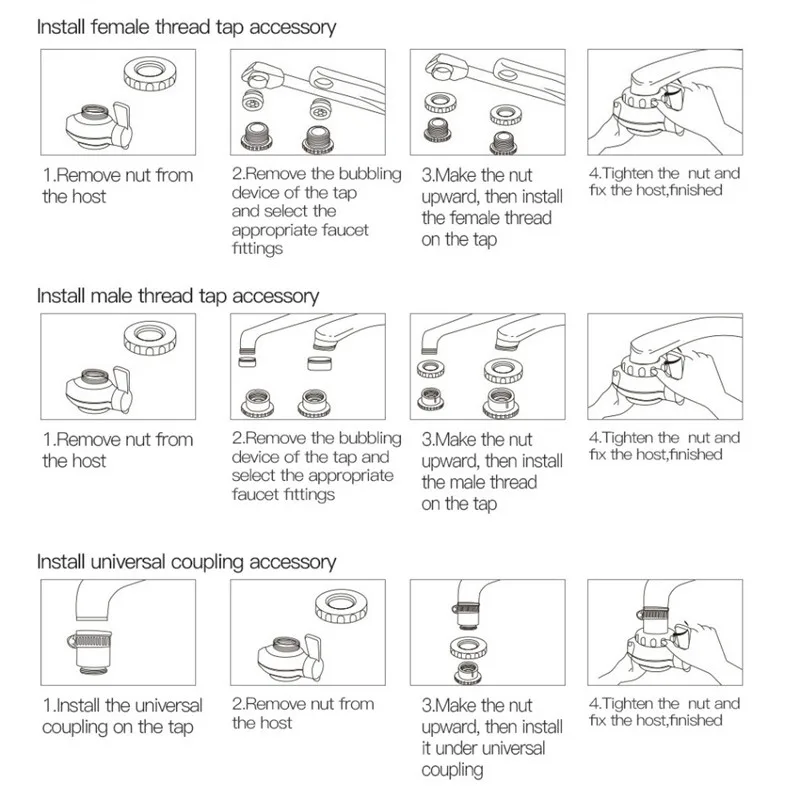 Install female thread tap accessory

1.Remove nut from the host

2.Remove the bubbling device of the tap and select the appropriate faucet fittings

3.Make the nut upward, then install the female thread on the tap

4.Tighten the nut and fix the host,finished

Install male thread tap accessory

1.Remove nut from the host

2.Remove the bubbling device of the tap and select the appropriate faucet fittings

3.Make the nut upward, then install the male thread on the tap

4.Tighten the nut and fix the host,finished

Install universal coupling accessory

1.Install the universal coupling on the tap

2.Remove nut from the host

3.Make the nut upward, then install it under universal coupling

4.Tighten the nut and fix the host,finished