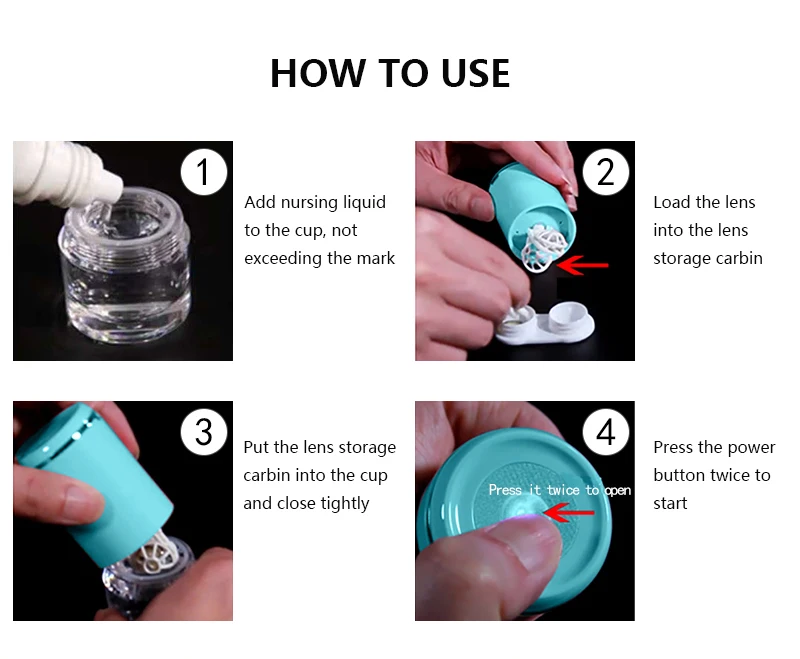 HOW TO USE

1

Add nursing liquid to the cup, not exceeding the mark

2

Load the lens into the lens storage carbin

3

Put the lens storage carbin into the cup and close tightly

4

Press it twice to open

Press the power button twice to start