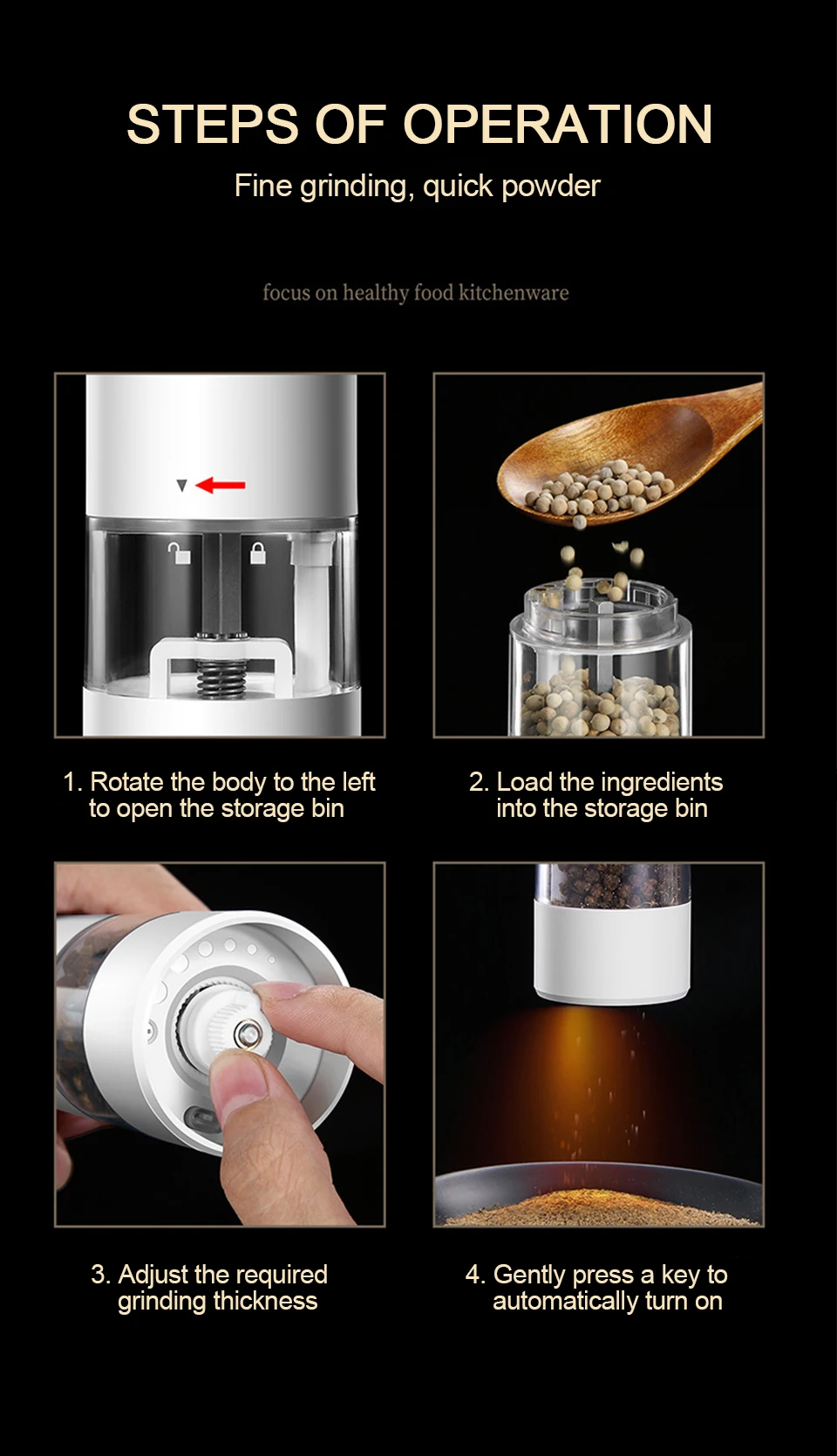 STEPS OF OPERATION

Fine grinding, quick powder

focus on healthy food kitchenware

1. Rotate the body to the left to open the storage bin

2. Load the ingredients into the storage bin

3. Adjust the required grinding thickness

4. Gently press a key to automatically turn on