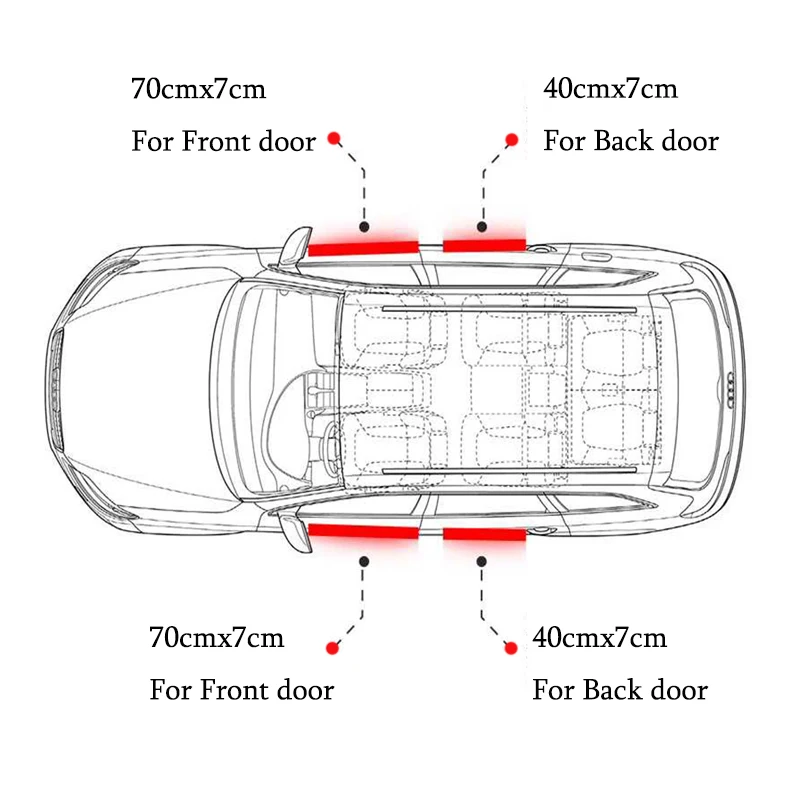 70cmx7cm
For Front door

40cmx7cm
For Back door

70cmx7cm
For Front door

40cmx7cm
For Back door