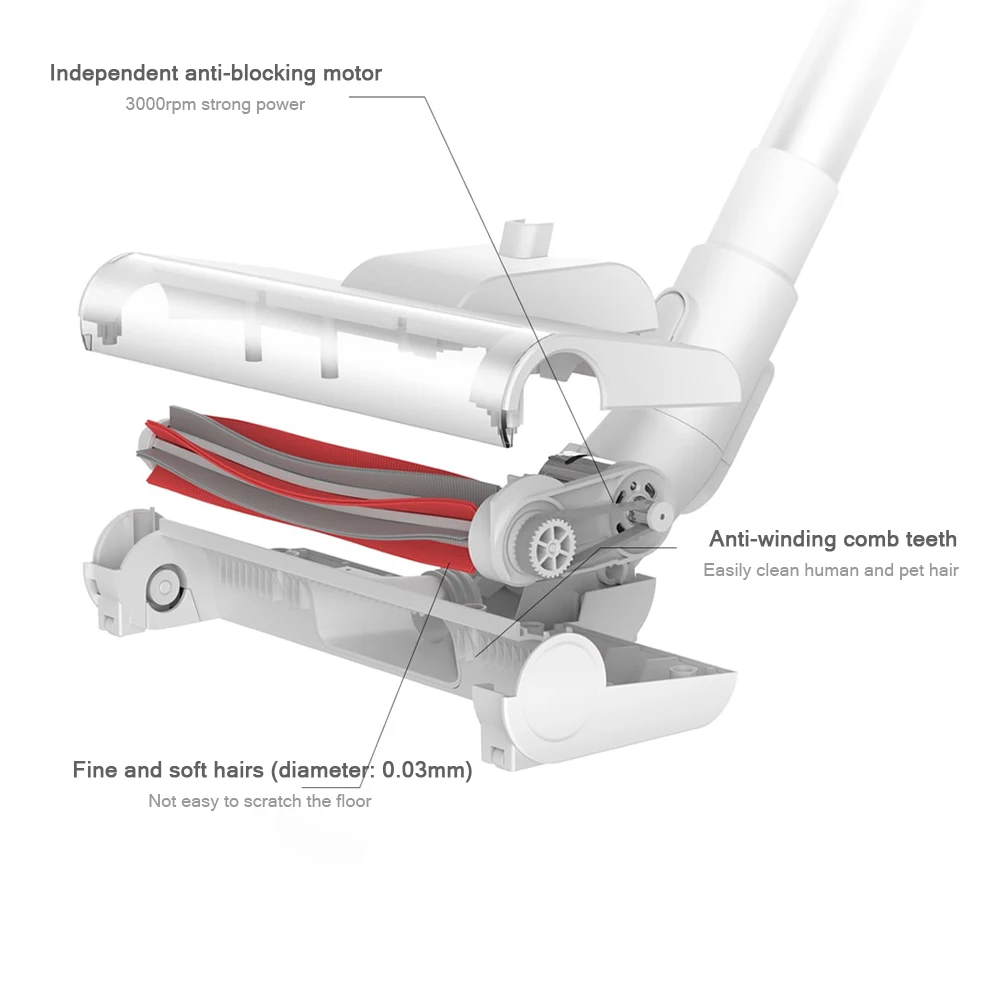 Independent anti-blocking motor
3000rpm strong power

Anti-winding comb teeth
Easily clean human and pet hair

Fine and soft hairs (diameter: 0.03mm)
Not easy to scratch the floor