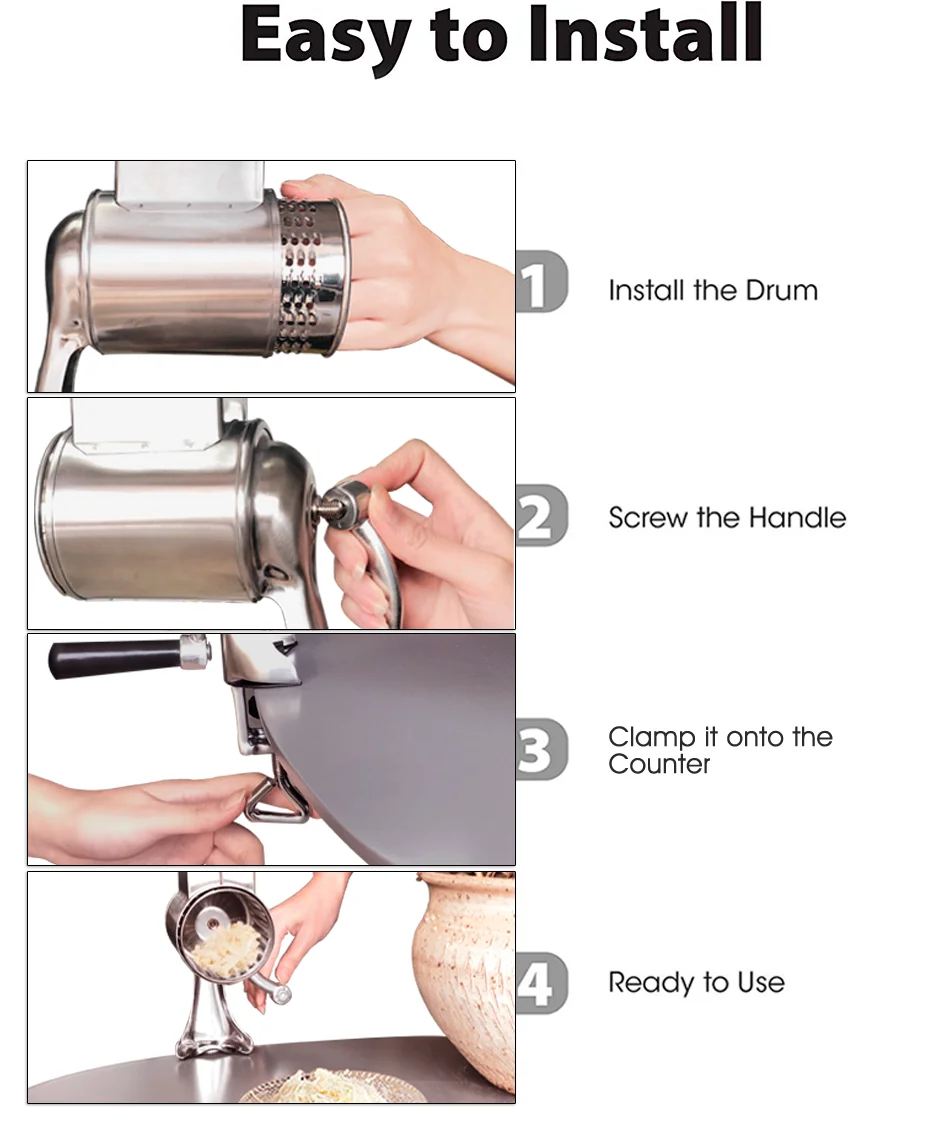 Easy to Install

1 Install the Drum

2 Screw the Handle

3 Clamp it onto the Counter

4 Ready to Use