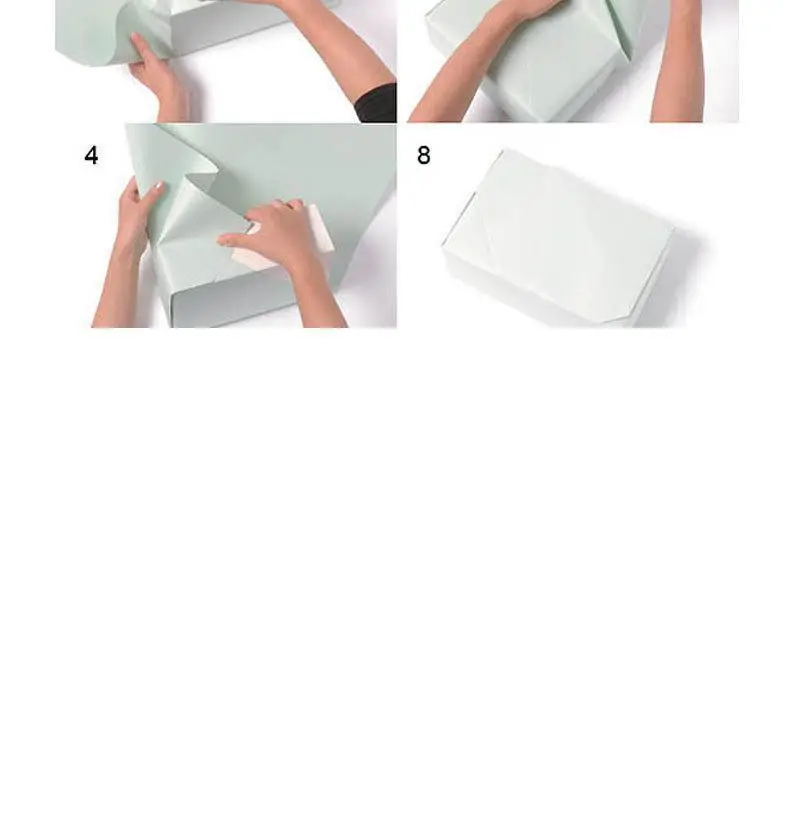 4

8