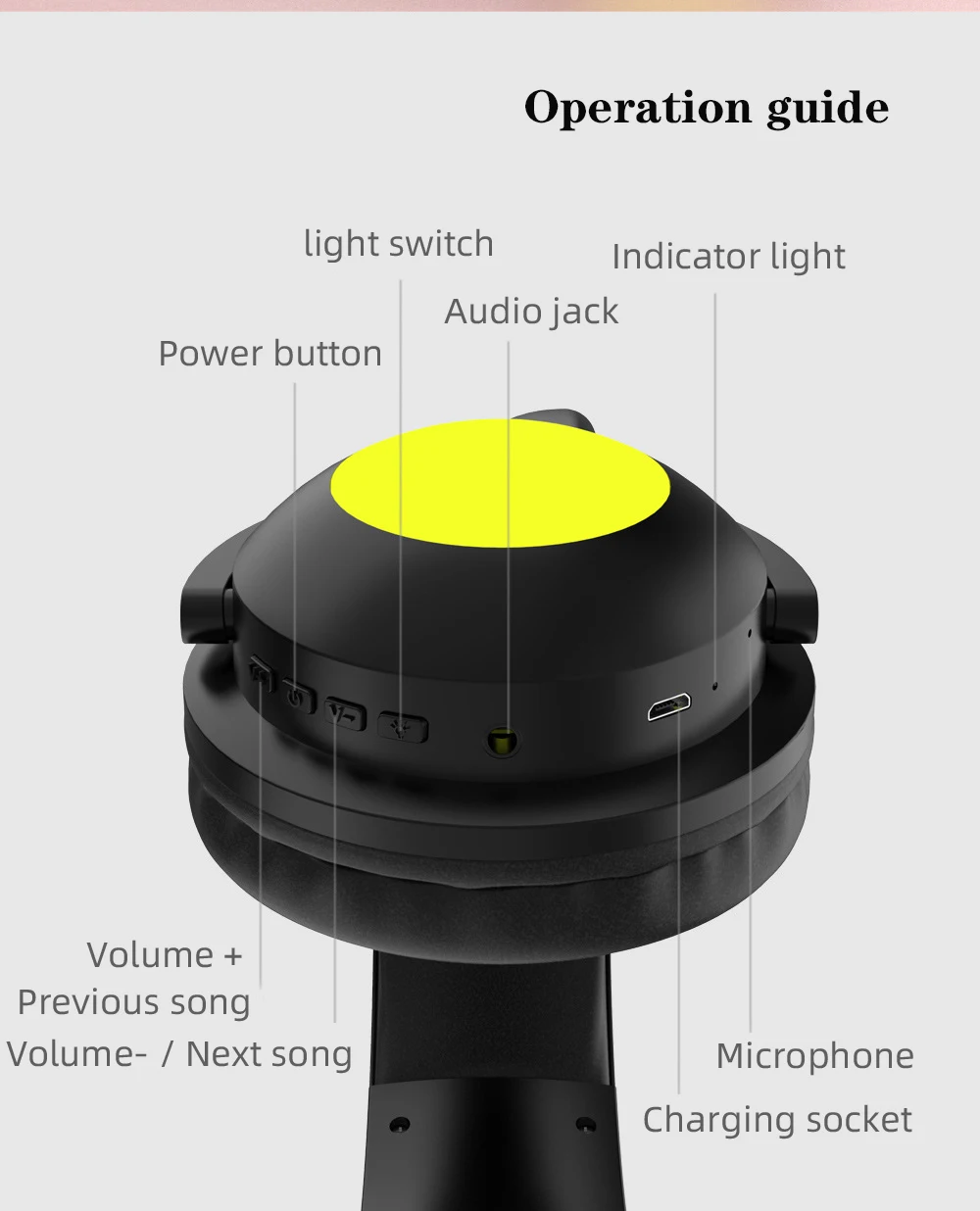 Operation guide

light switch

Indicator light

Audio jack

Power button

V-

Volume +
Previous song

Volume- / Next song

Microphone

Charging socket