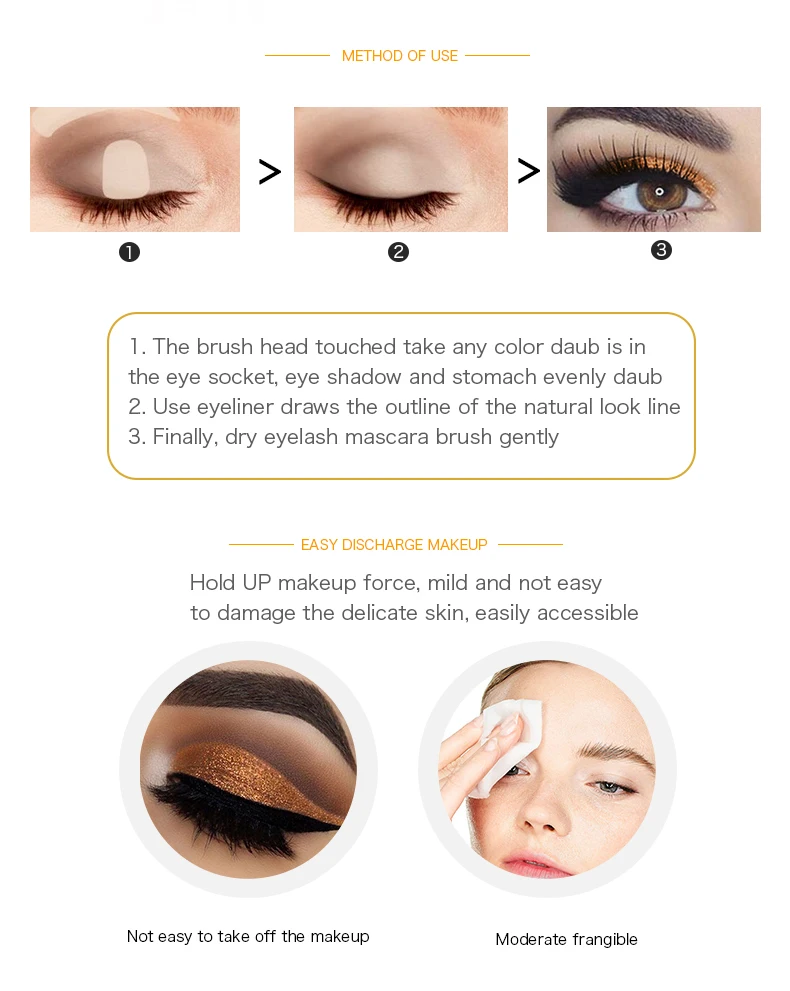 METHOD OF USE

>

>

❶

❷

❸

1. The brush head touched take any color daub is in the eye socket, eye shadow and stomach evenly daub
2. Use eyeliner draws the outline of the natural look line
3. Finally, dry eyelash mascara brush gently

EASY DISCHARGE MAKEUP

Hold UP makeup force, mild and not easy to damage the delicate skin, easily accessible

Not easy to take off the makeup

Moderate frangible