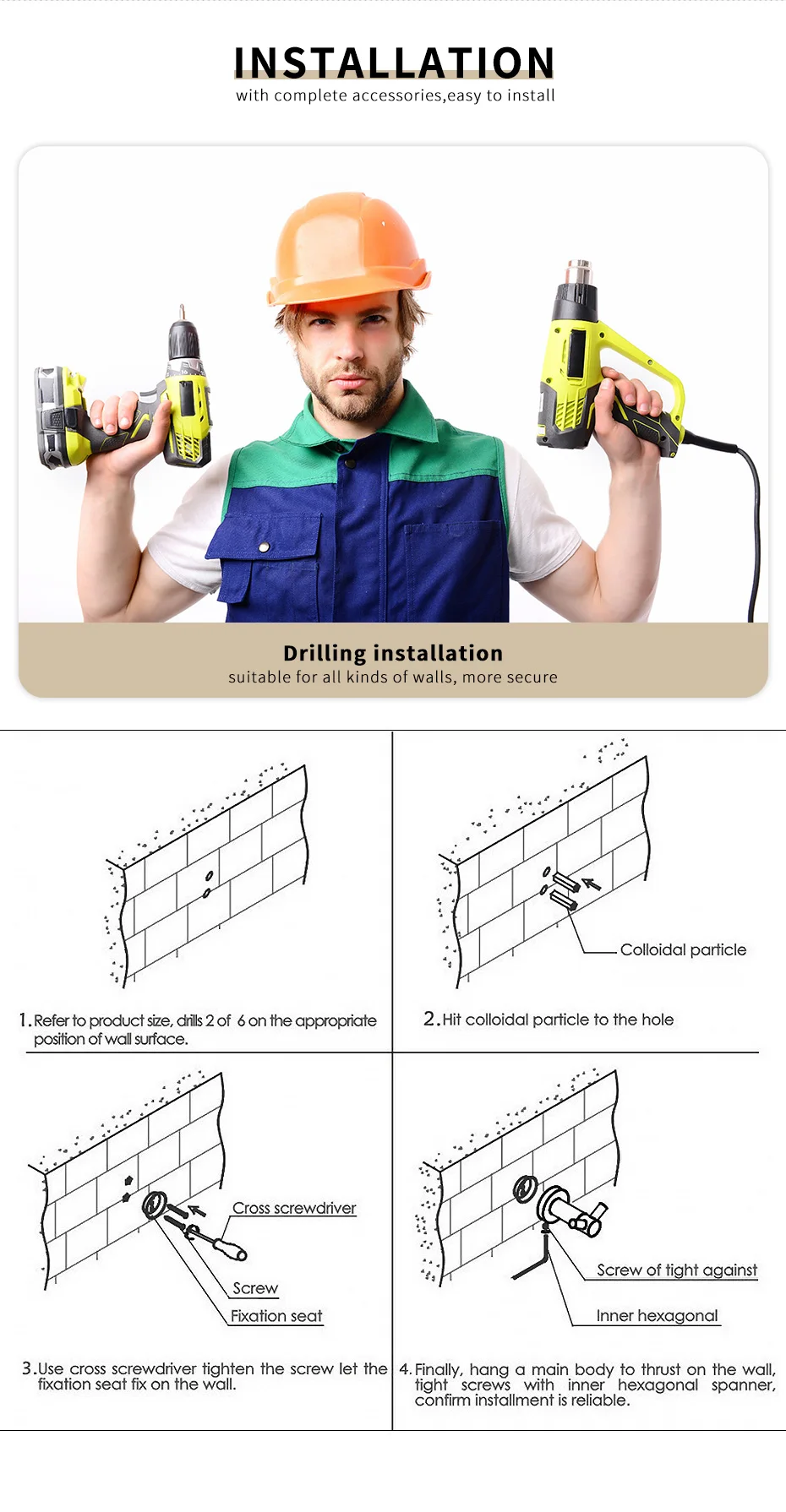 INSTALLATION
with complete accessories,easy to install

Drilling installation
suitable for all kinds of walls, more secure

1. Refer to product size, drills 2 of 6 on the appropriate position of wall surface.

Colloidal particle

2. Hit colloidal particle to the hole

Cross screwdriver
Screw
Fixation seat

3. Use cross screwdriver tighten the screw let the fixation seat fix on the wall.

Screw of tight against
Inner hexagonal

4. Finally, hang a main body to thrust on the wall, tight screws with inner hexagonal spanner, confirm installment is reliable.