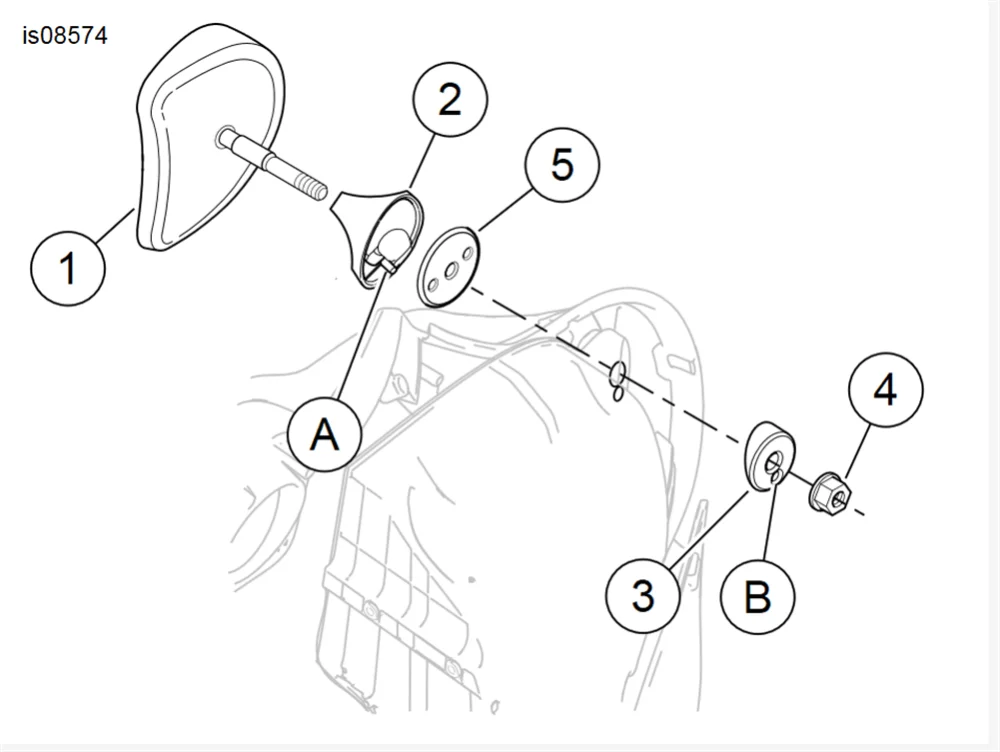 is08574

2

5

1

A

4

3

B