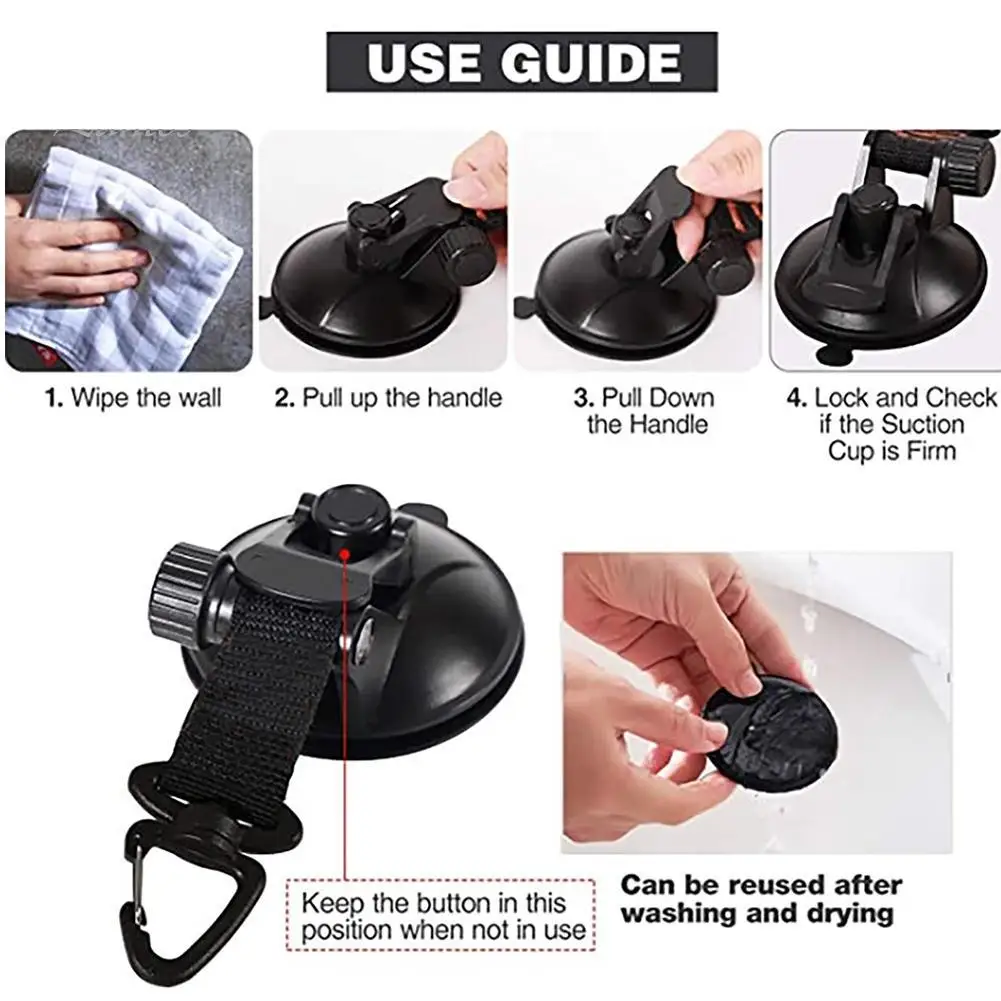 USE GUIDE

1. Wipe the wall

2. Pull up the handle

3. Pull Down the Handle

4. Lock and Check if the Suction Cup is Firm

Keep the button in this position when not in use

Can be reused after washing and drying