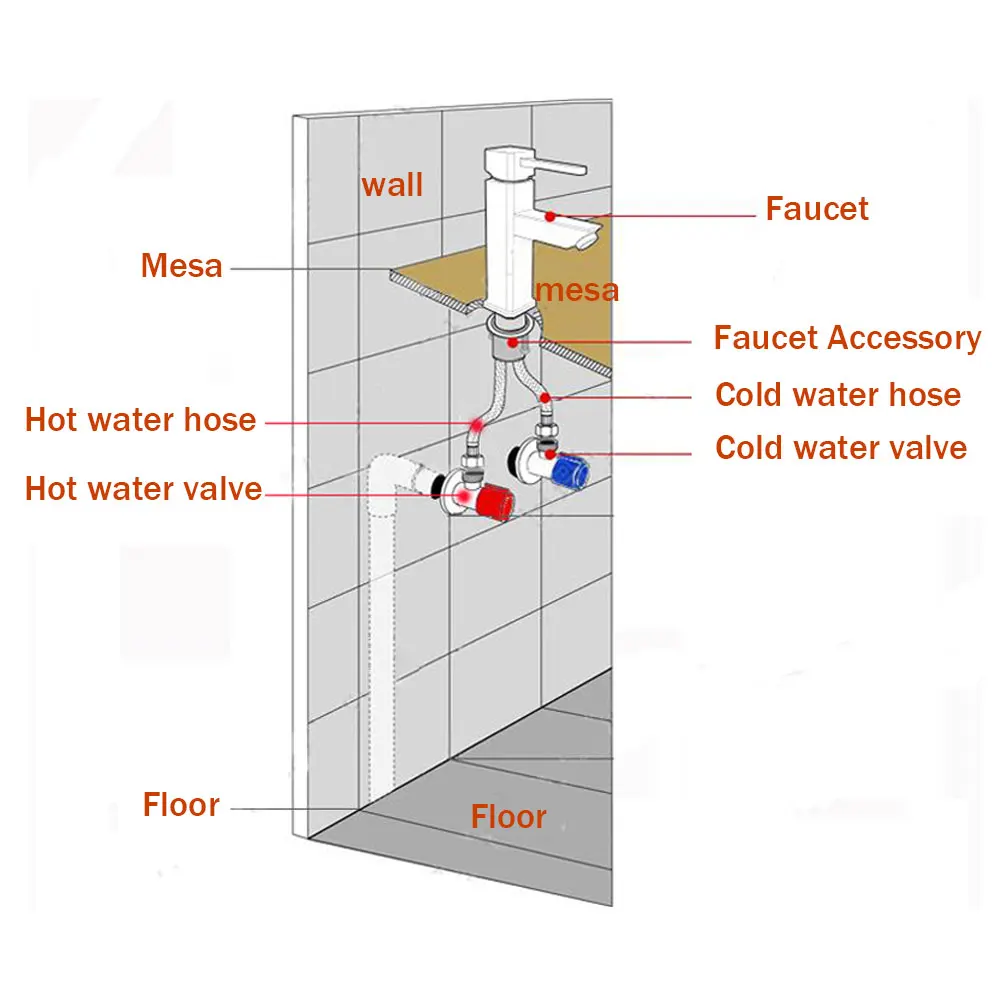 wall

Faucet

Mesa

mesa

Faucet Accessory

Cold water hose

Hot water hose

Cold water valve

Hot water valve

Floor

Floor