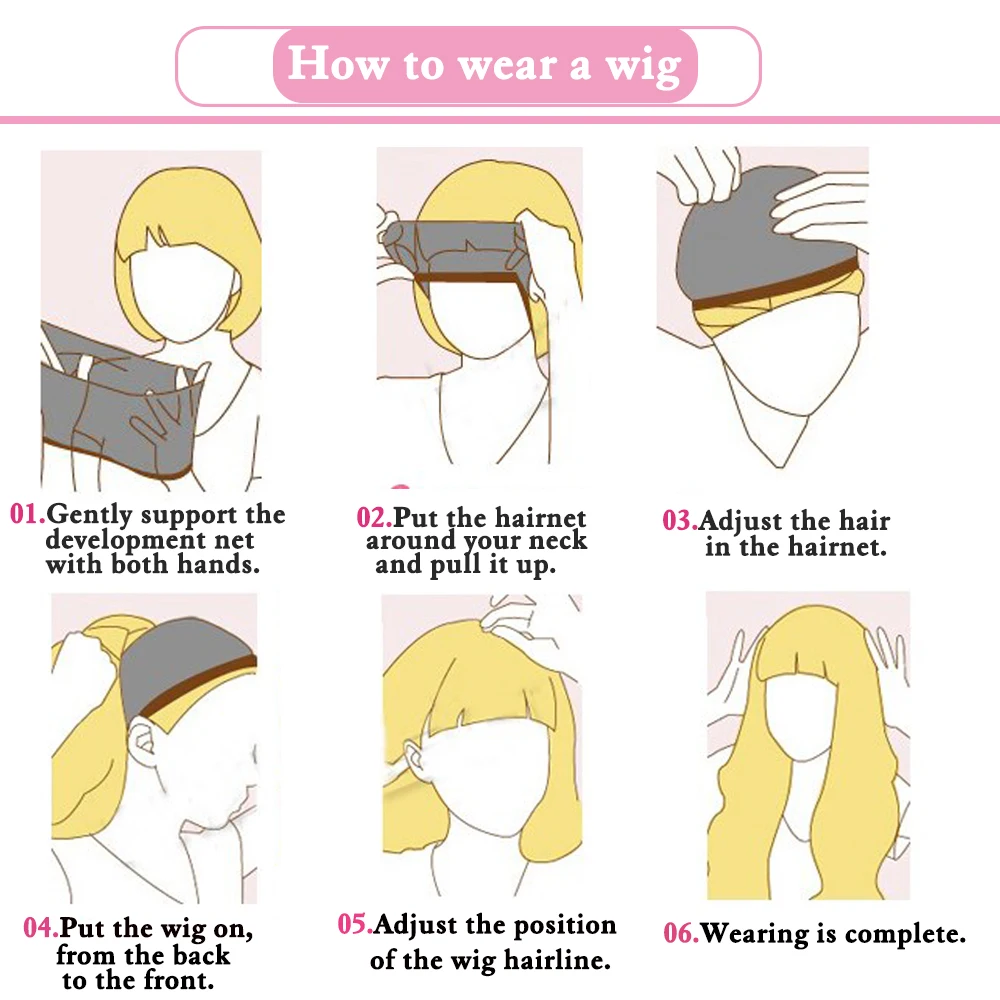 How to wear a wig

01.Gently support the development net with both hands.

02.Put the hairnet around your neck and pull it up.

03.Adjust the hair in the hairnet.

04.Put the wig on, from the back to the front.

05.Adjust the position of the wig hairline.

06.Wearing is complete.