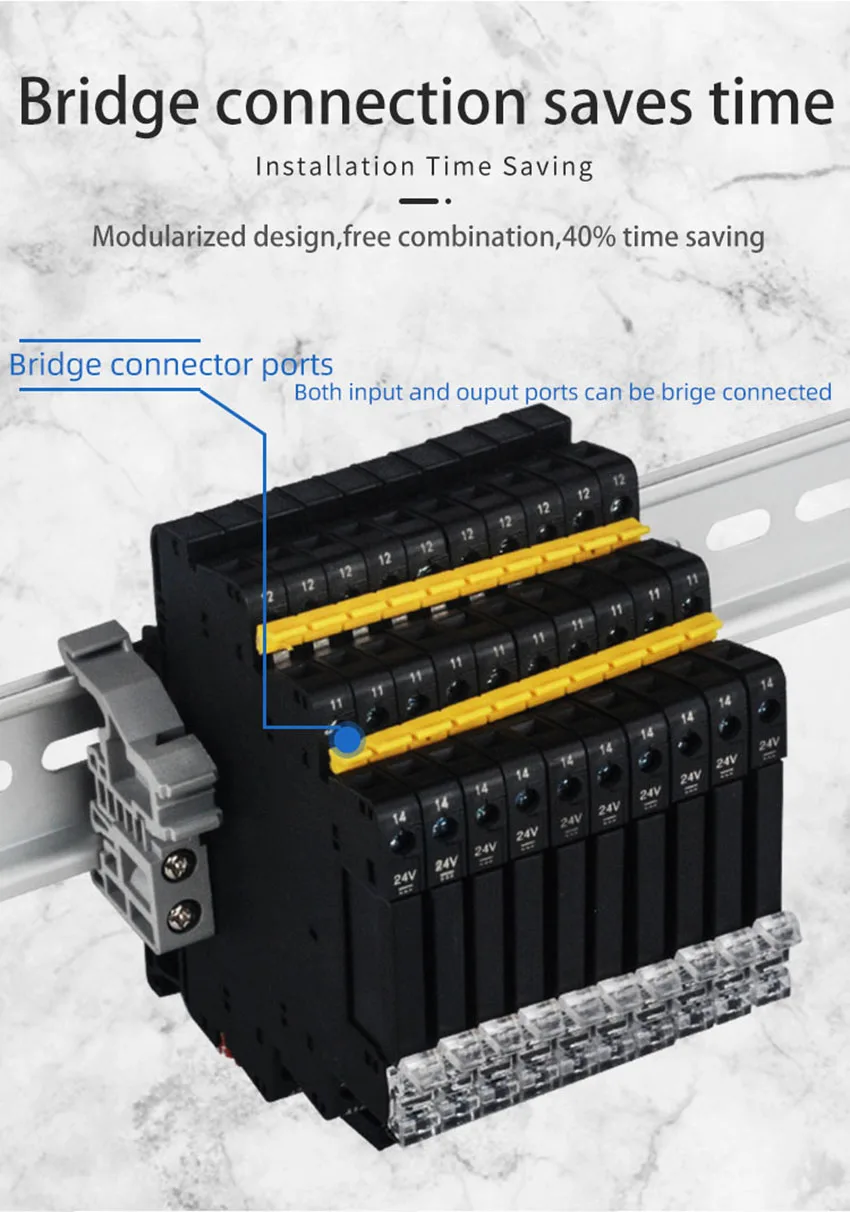 Bridge connection saves time

Installation Time Saving

Modularized design,free combination,40% time saving

Bridge connector ports

Both input and ouput ports can be brige connected

12 12 12 12 12 12 12 12 12 12

11 11 11 11 11 11 11 11 11 11

14 14 14 14 14 14 14 14 14 14

24V 24V 24V 24V 24V 24V 24V 24V 24V 24V