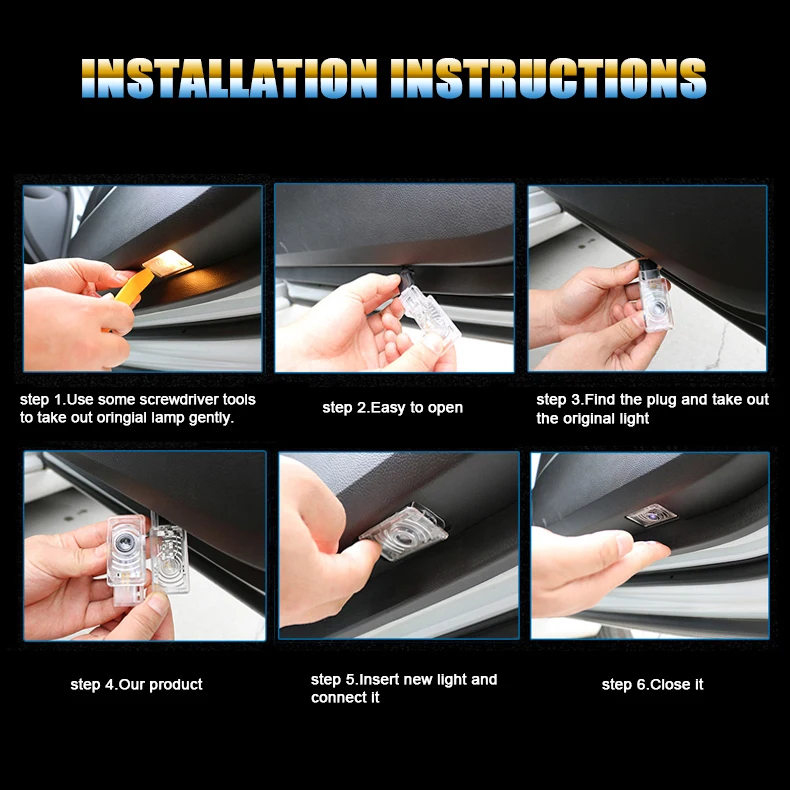 INSTALLATION INSTRUCTIONS

step 1.Use some screwdriver tools to take out oringial lamp gently.

step 2.Easy to open

step 3.Find the plug and take out the original light

step 4.Our product

step 5.Insert new light and connect it

step 6.Close it