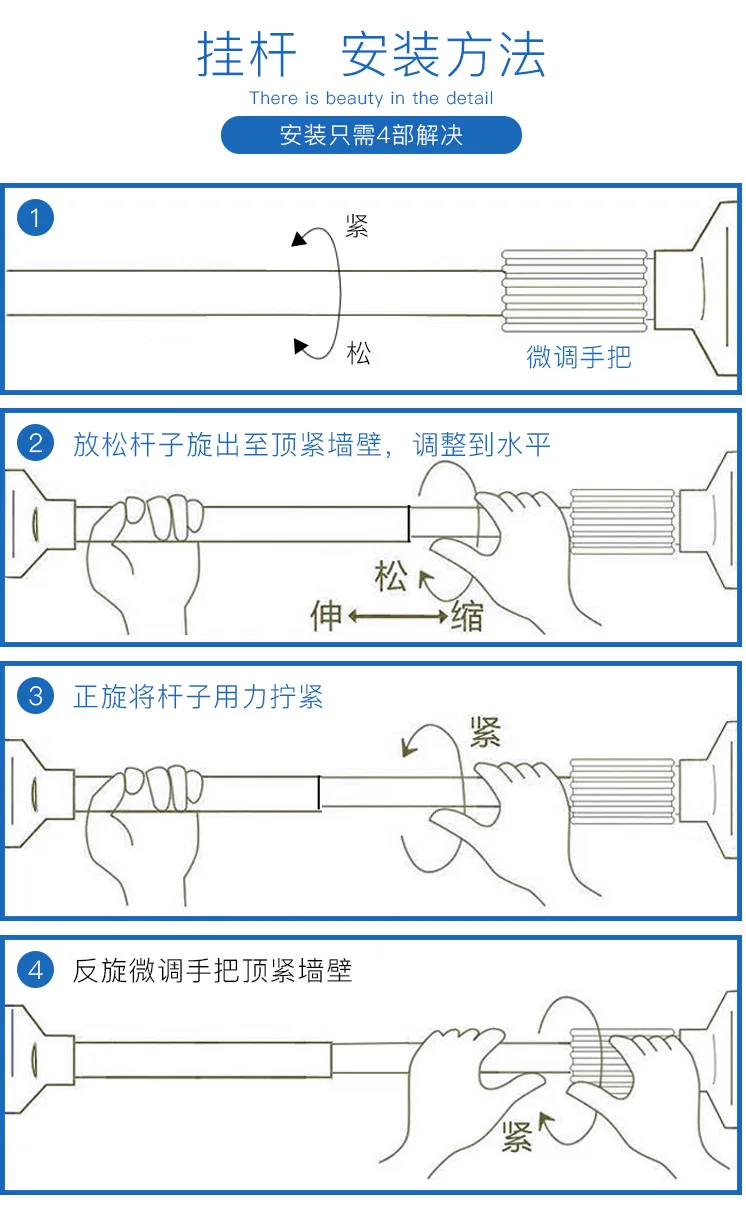 挂杆　安装方法

There is beauty in the detail

安装只需4部解决

1

紧

松

微调手把

2　放松杆子旋出至顶紧墙壁，调整到水平

松

伸　缩

3　正旋将杆子用力拧紧

紧

4　反旋微调手把顶紧墙壁

紧