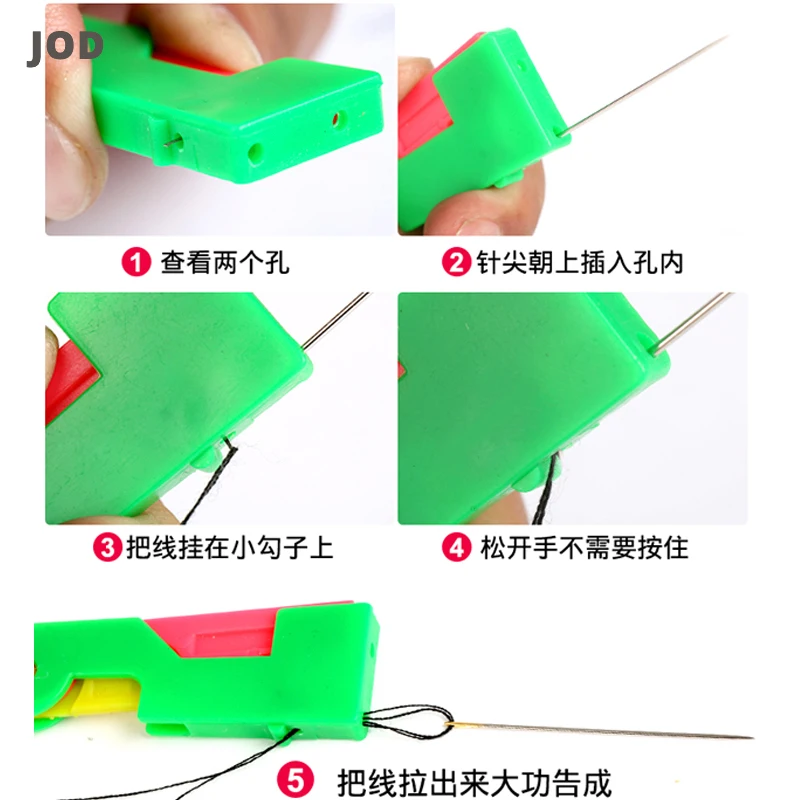 JOD

1 查看两个孔

2 针尖朝上插入孔内

3 把线挂在小勾子上

4 松开手不需要按住

5 把线拉出来大功告成