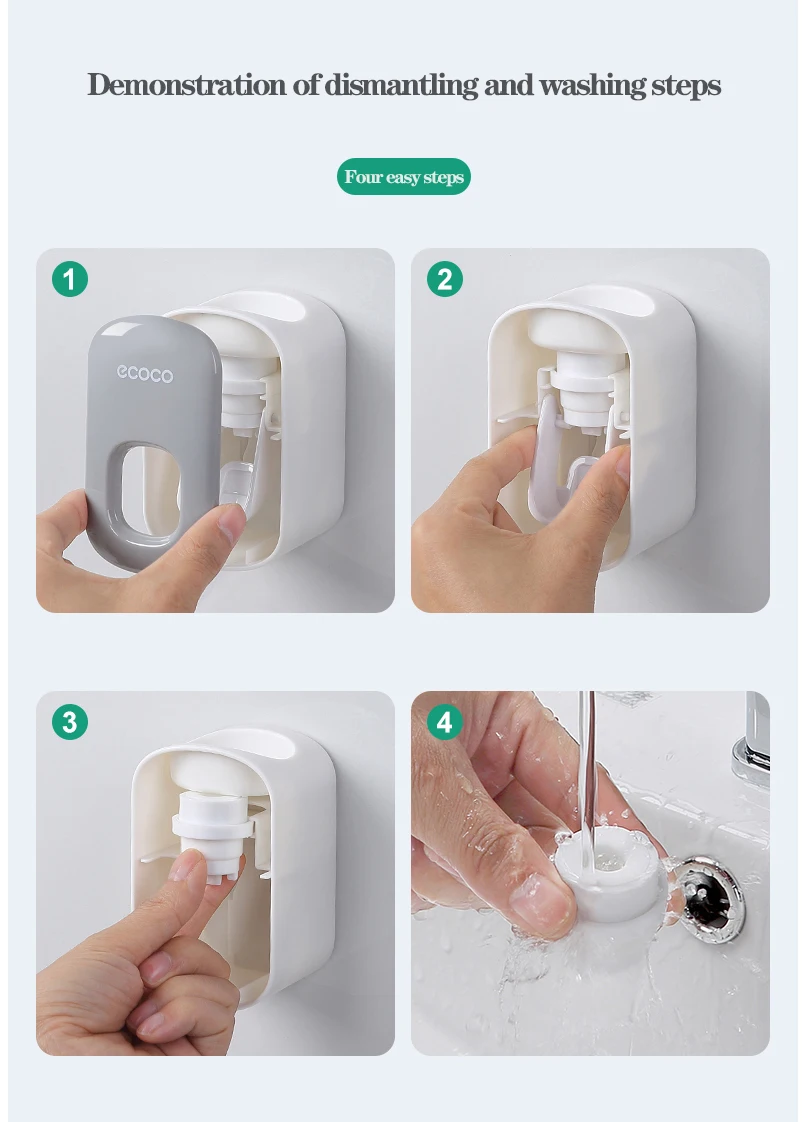 Demonstration of dismantling and washing steps

Four easy steps

1

ecoco

2

3

4