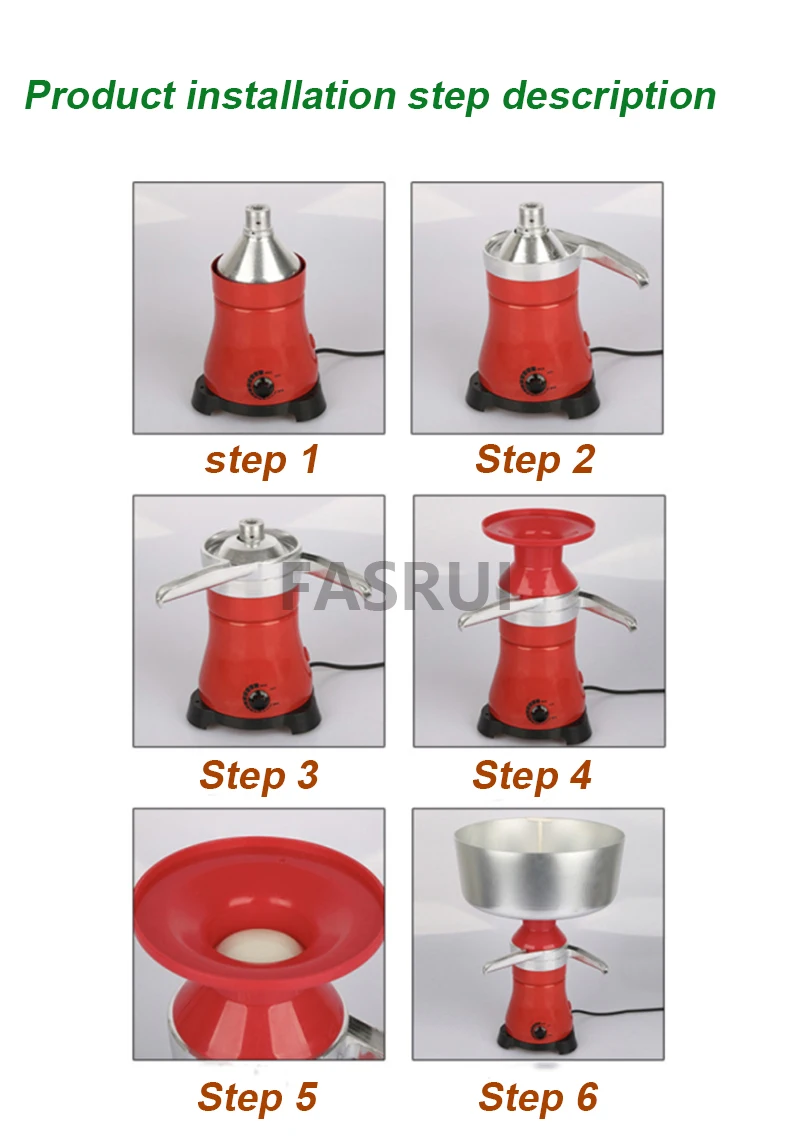 Product installation step description

step 1

Step 2

FASRUI

Step 3

Step 4

Step 5

Step 6