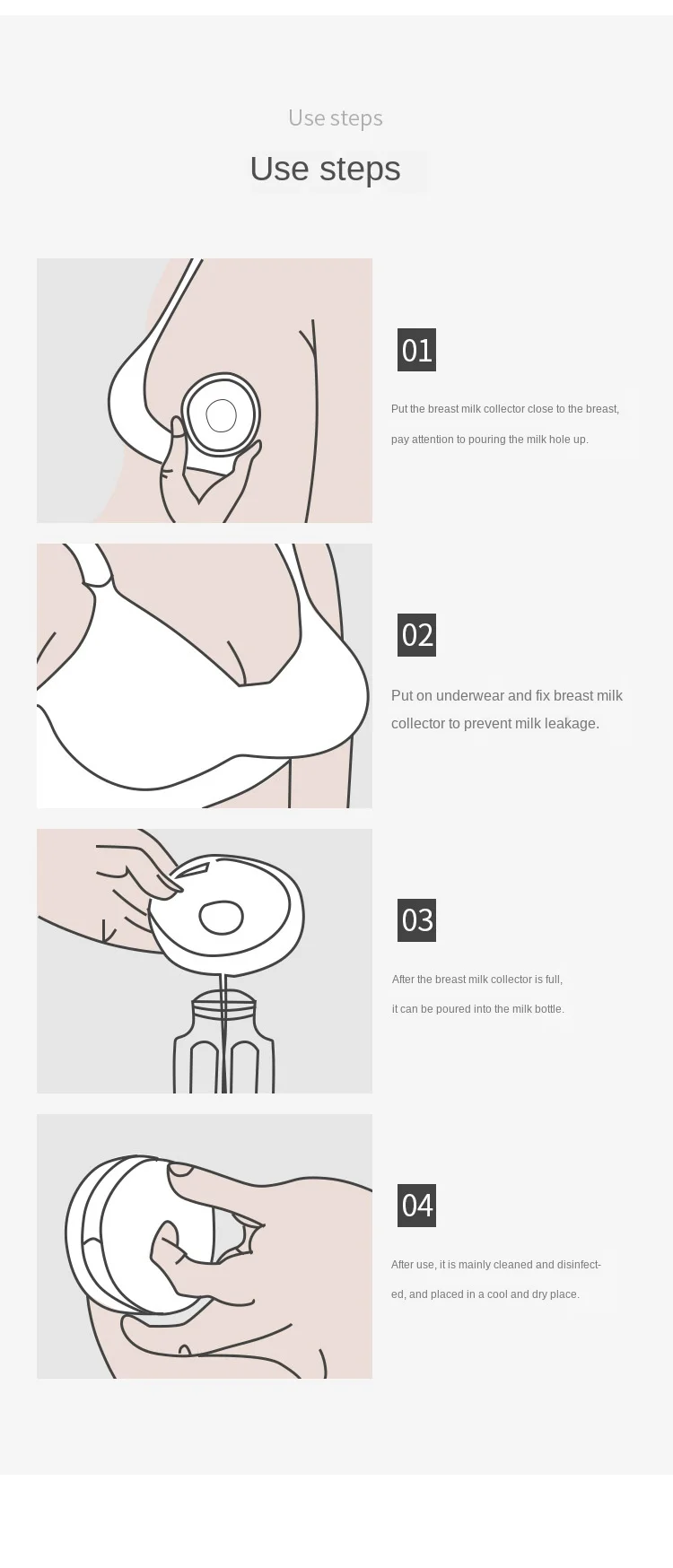 Use steps

Use steps

01

Put the breast milk collector close to the breast, pay attention to pouring the milk hole up.

02

Put on underwear and fix breast milk collector to prevent milk leakage.

03

After the breast milk collector is full, it can be poured into the milk bottle.

04

After use, it is mainly cleaned and disinfected, and placed in a cool and dry place.