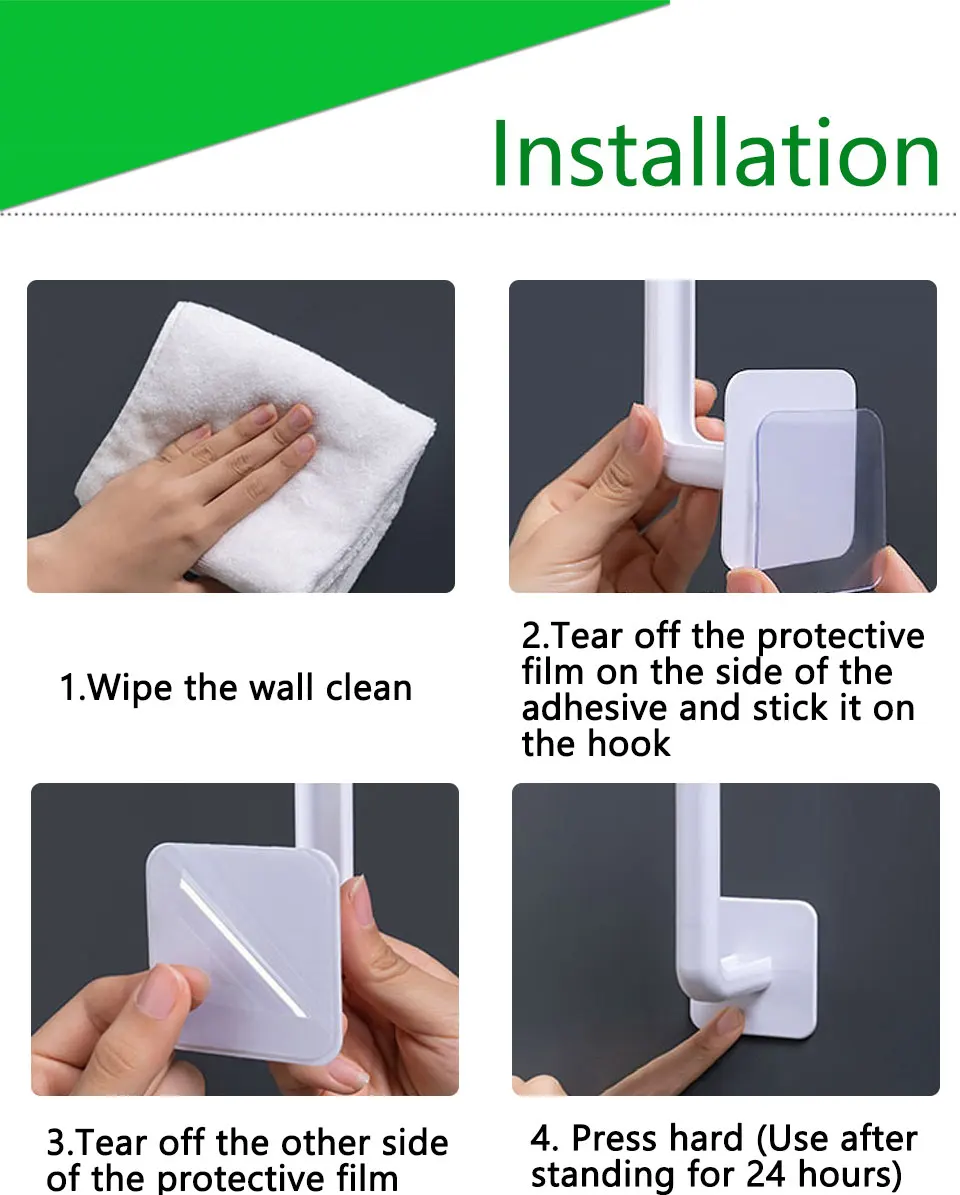 Installation

1.Wipe the wall clean

2.Tear off the protective film on the side of the adhesive and stick it on the hook

3.Tear off the other side of the protective film

4. Press hard (Use after standing for 24 hours)