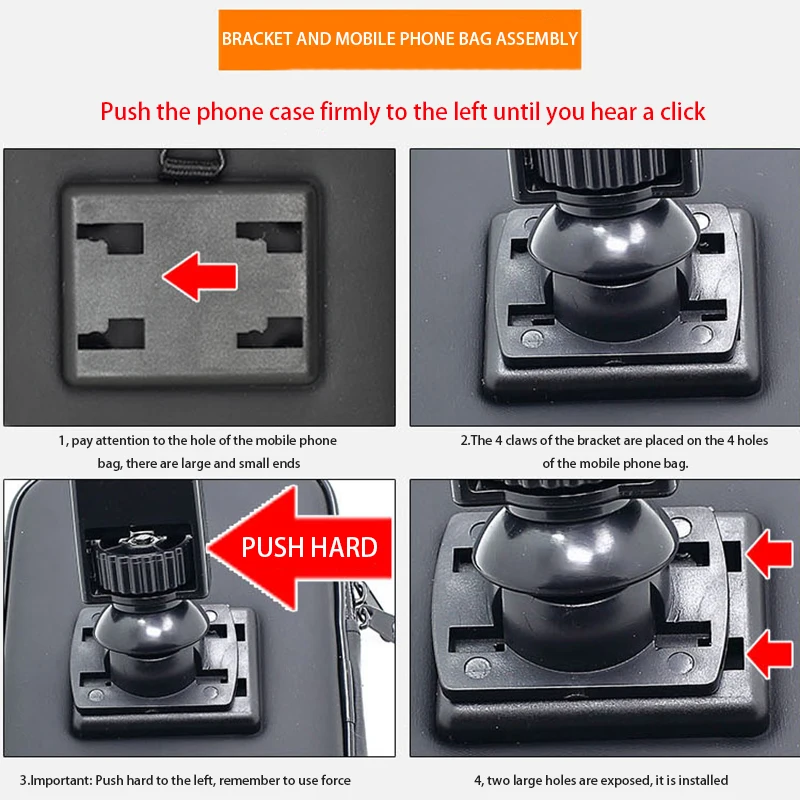 BRACKET AND MOBILE PHONE BAG ASSEMBLY

Push the phone case firmly to the left until you hear a click

1, pay attention to the hole of the mobile phone bag, there are large and small ends

2.The 4 claws of the bracket are placed on the 4 holes of the mobile phone bag.

PUSH HARD

3.Important: Push hard to the left, remember to use force

4, two large holes are exposed, it is installed