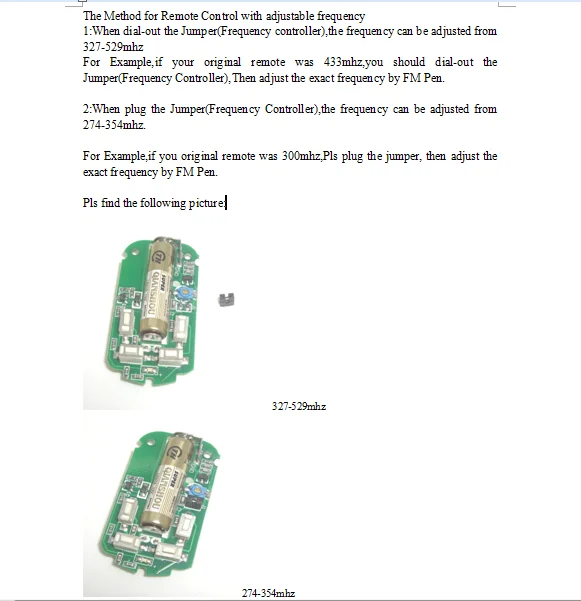 The Method for Remote Control with adjustable frequency
1:When dial-out the Jumper(Frequency controller),the frequency can be adjusted from 327-529mhz
For Example,if your original remote was 433mhz,you should dial-out the Jumper(Frequency Controller),Then adjust the exact frequency by FM Pen.

2:When plug the Jumper(Frequency Controller),the frequency can be adjusted from 274-354mhz.

For Example,if you original remote was 300mhz,Pls plug the jumper, then adjust the exact frequency by FM Pen.

Pls find the following picture:

SUPER QUANSHOU

327-529mhz

SUPER QUANSHOU

274-354mhz