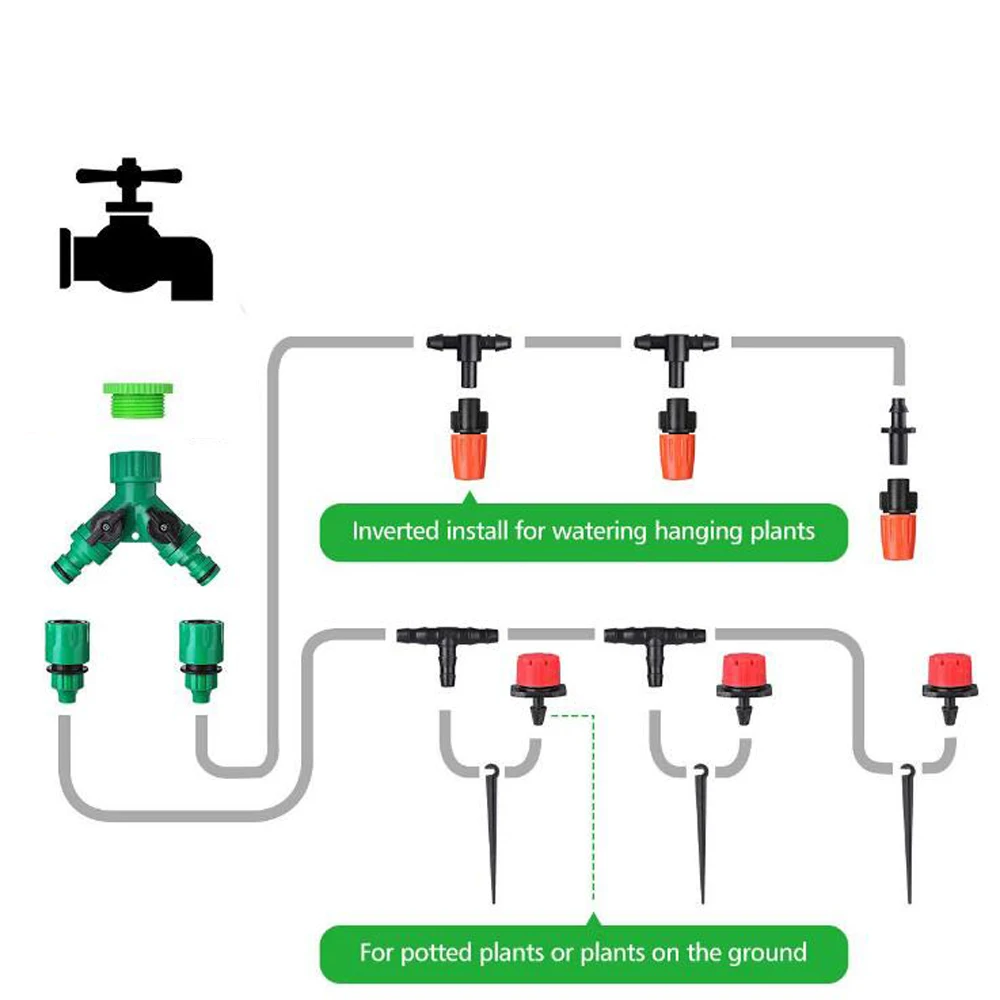 Inverted install for watering hanging plants

For potted plants or plants on the ground