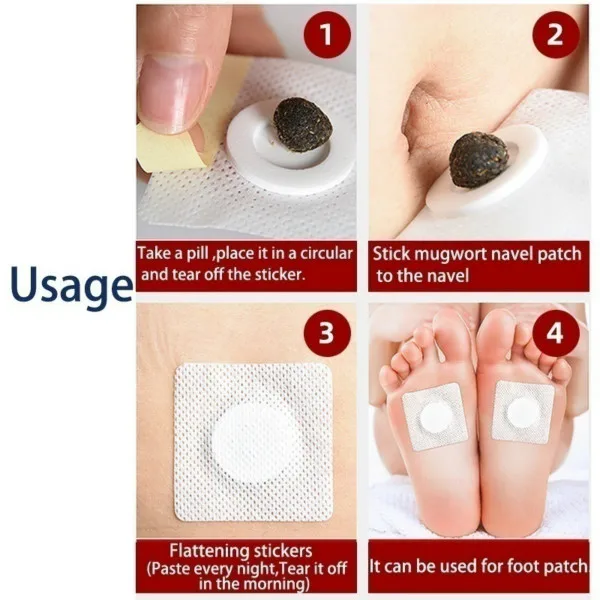 Usage

1

Take a pill ,place it in a circular and tear off the sticker.

2

Stick mugwort navel patch to the navel

3

Flattening stickers (Paste every night,Tear it off in the morning)

4

It can be used for foot patch