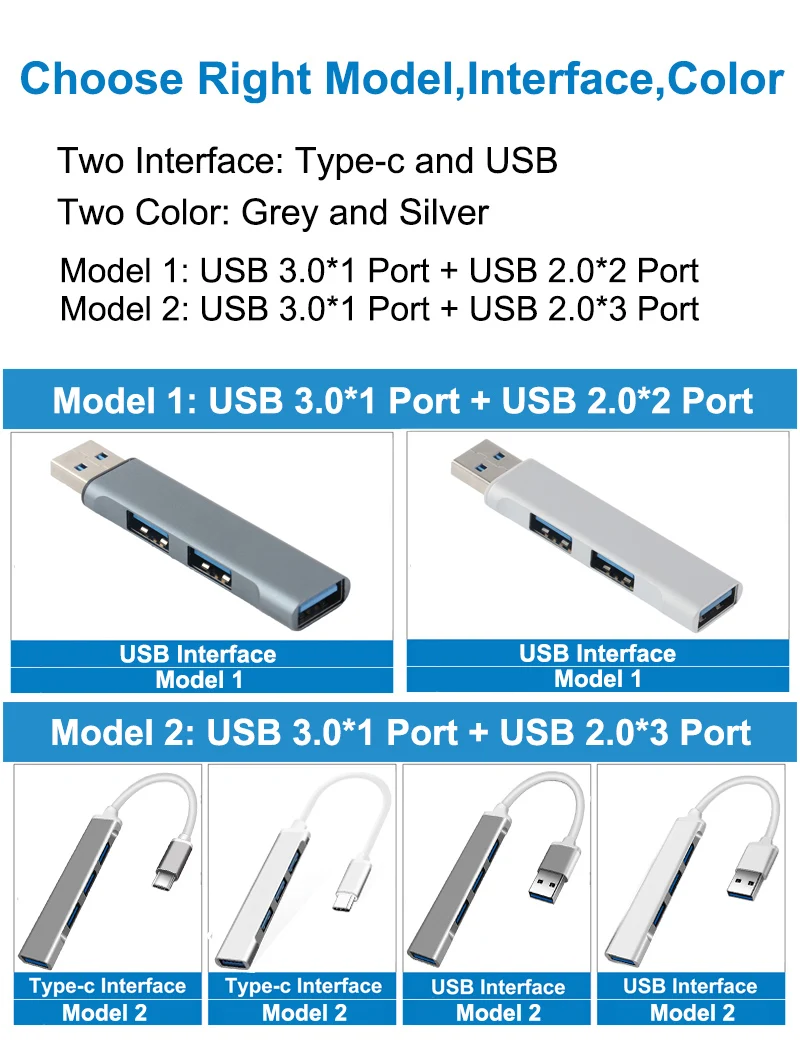 Choose Right Model,Interface,Color

Two Interface: Type-c and USB

Two Color: Grey and Silver

Model 1: USB 3.0*1 Port + USB 2.0*2 Port
Model 2: USB 3.0*1 Port + USB 2.0*3 Port

Model 1: USB 3.0*1 Port + USB 2.0*2 Port

USB Interface
Model 1

USB Interface
Model 1

Model 2: USB 3.0*1 Port + USB 2.0*3 Port

Type-c Interface
Model 2

Type-c Interface
Model 2

USB Interface
Model 2

USB Interface
Model 2