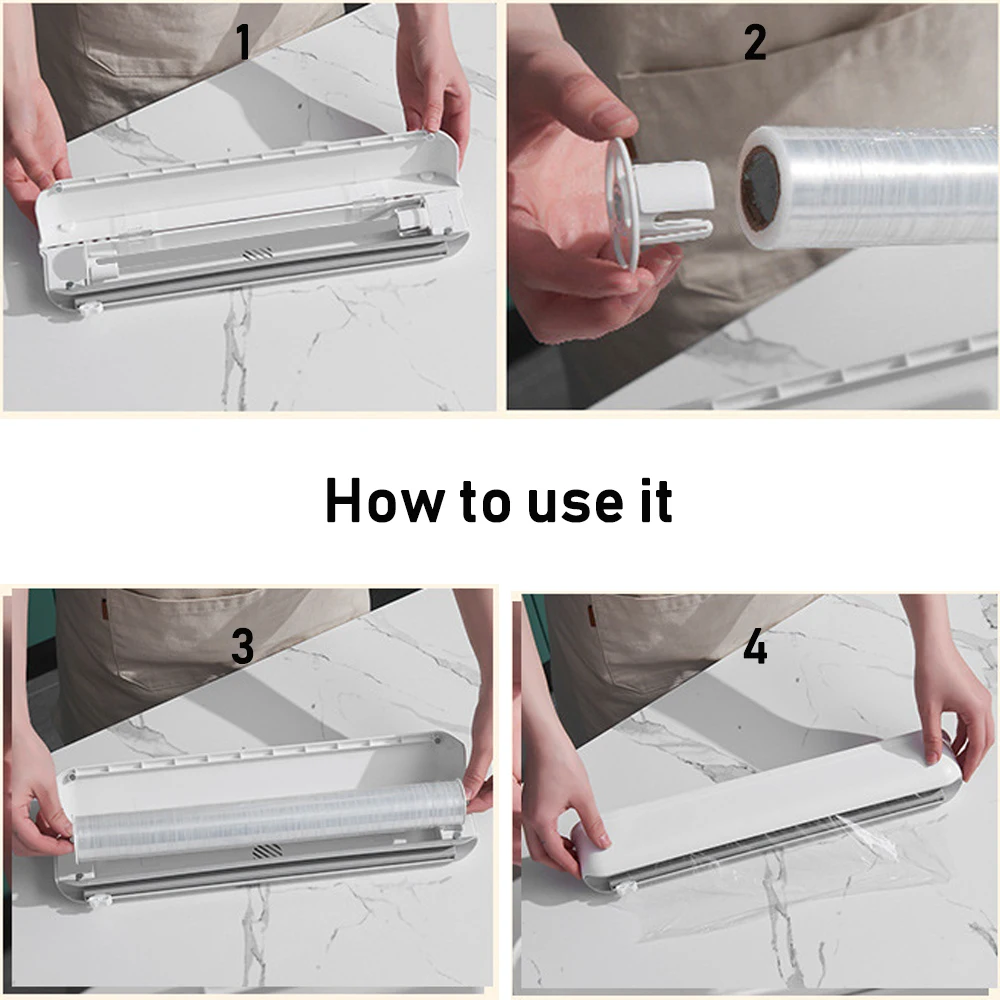 1

2

How to use it

3

4