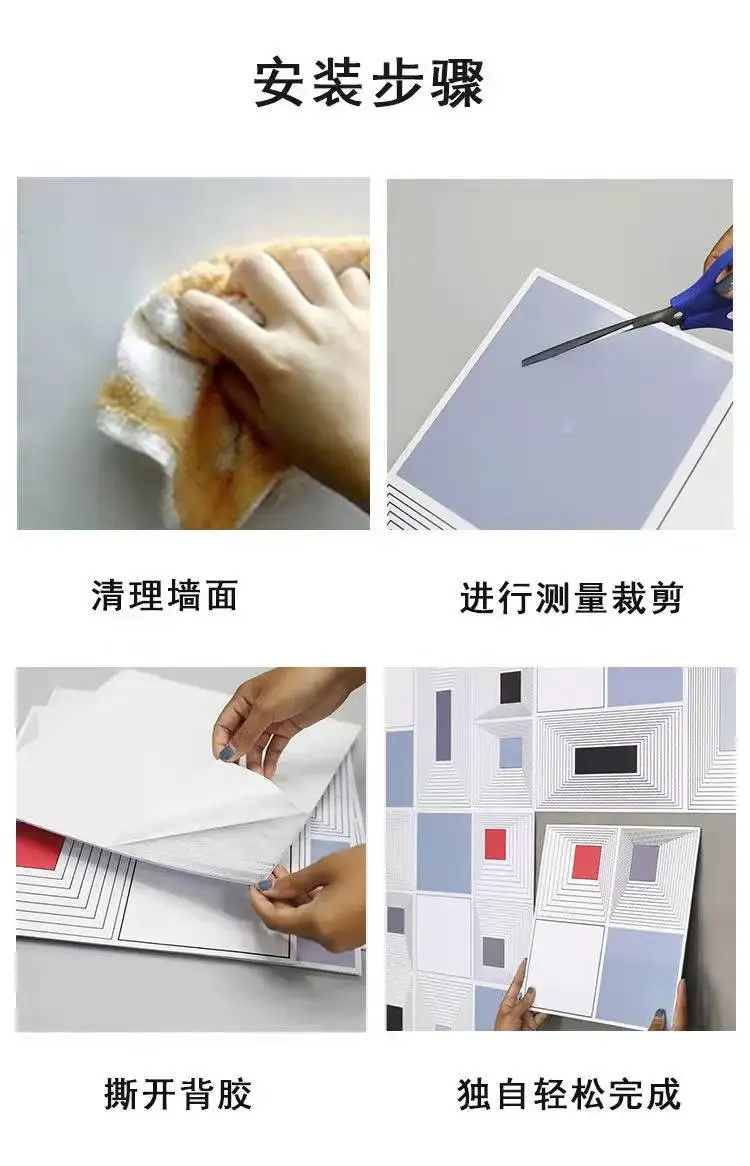 安装步骤

清理墙面

进行测量裁剪

撕开背胶

独自轻松完成