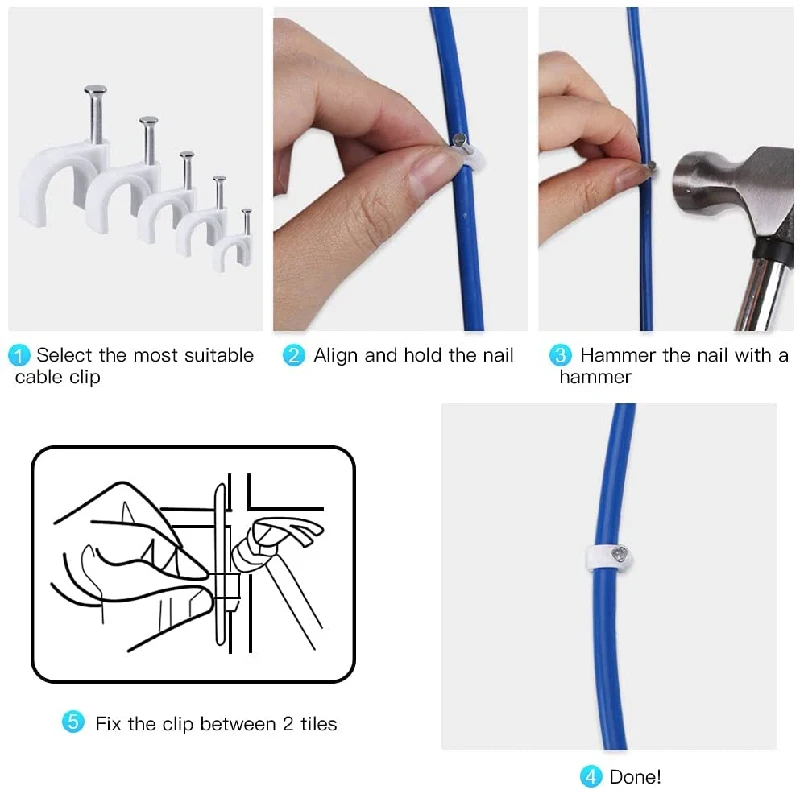 1 Select the most suitable cable clip

2 Align and hold the nail

3 Hammer the nail with a hammer

5 Fix the clip between 2 tiles

4 Done!