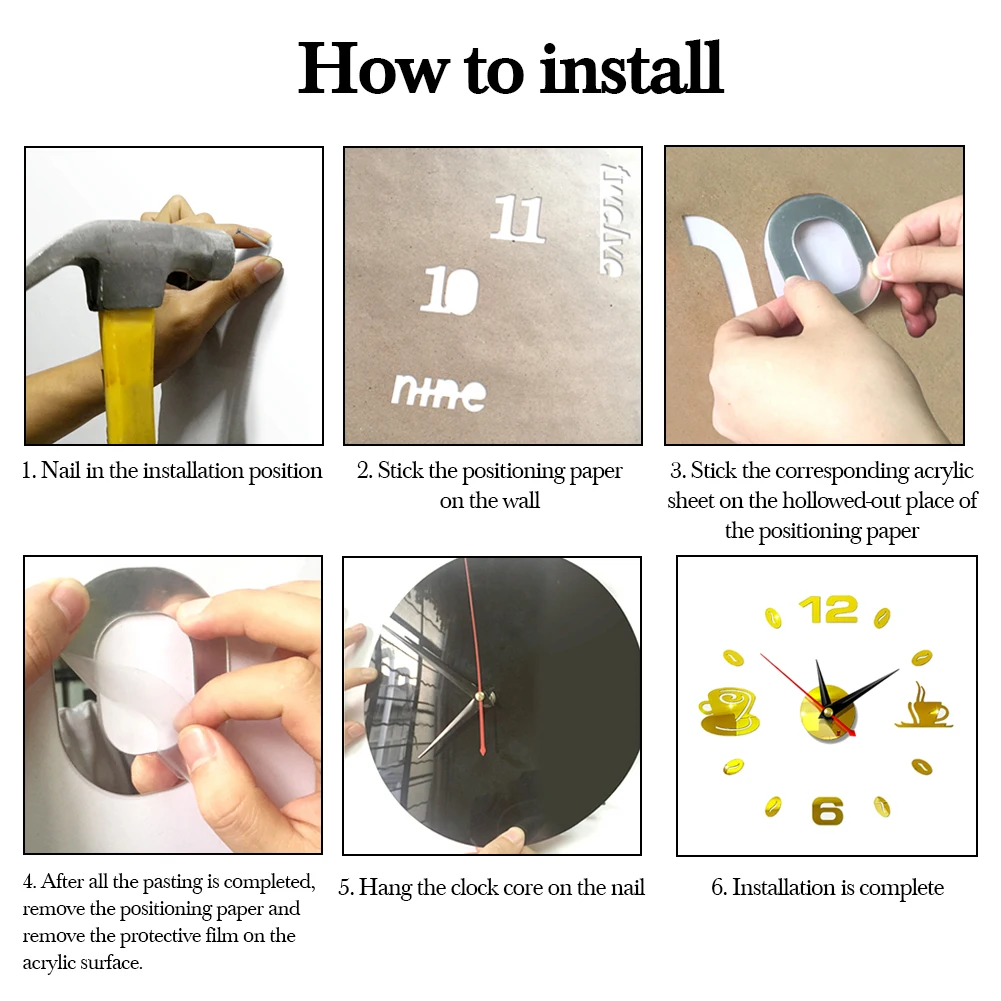 How to install

11

10

nine

twelve

1. Nail in the installation position

2. Stick the positioning paper on the wall

3. Stick the corresponding acrylic sheet on the hollowed-out place of the positioning paper

12

6

4. After all the pasting is completed, remove the positioning paper and remove the protective film on the acrylic surface.

5. Hang the clock core on the nail

6. Installation is complete