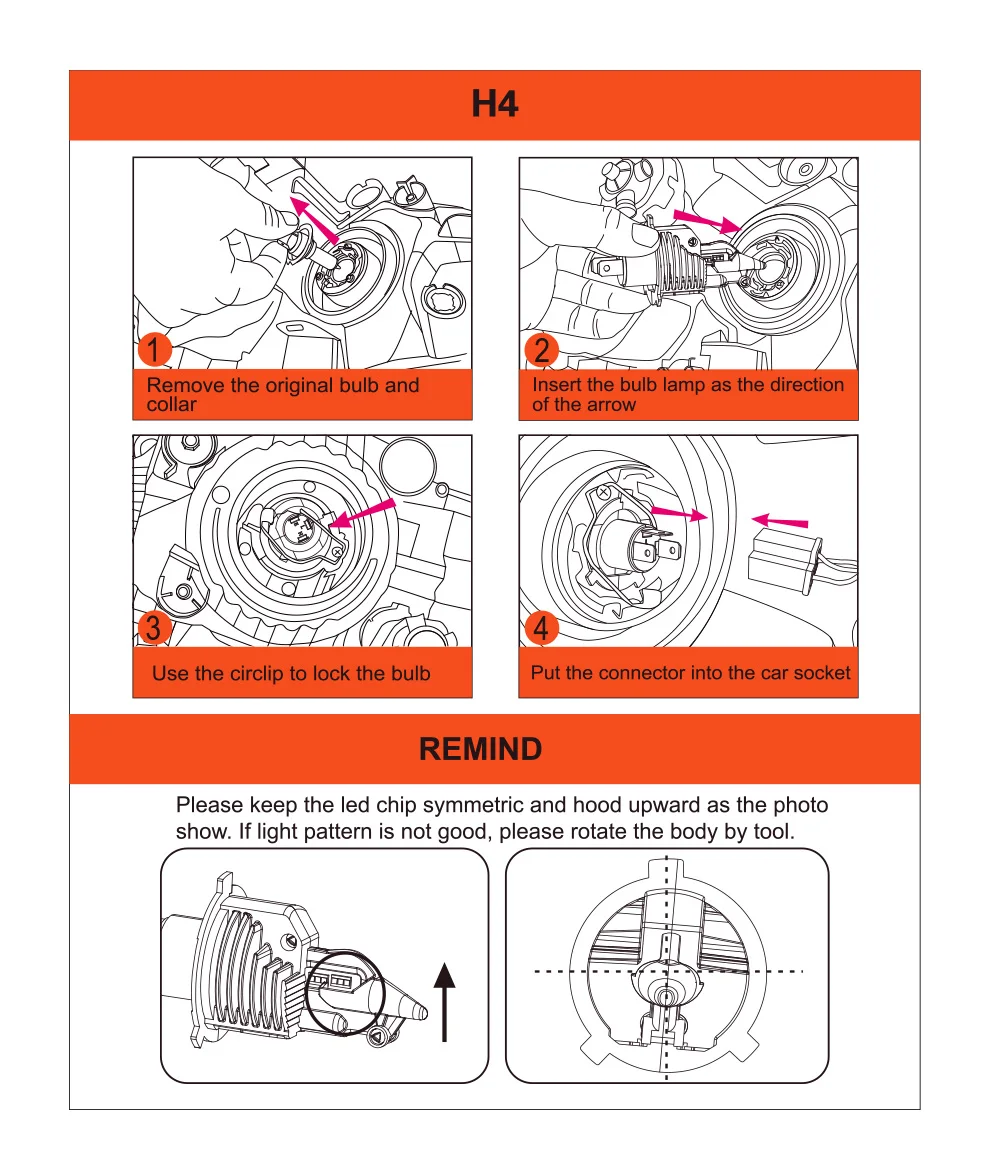 H4

1
Remove the original bulb and collar

2
Insert the bulb lamp as the direction of the arrow

3
Use the circlip to lock the bulb

4
Put the connector into the car socket

REMIND

Please keep the led chip symmetric and hood upward as the photo show. If light pattern is not good, please rotate the body by tool.