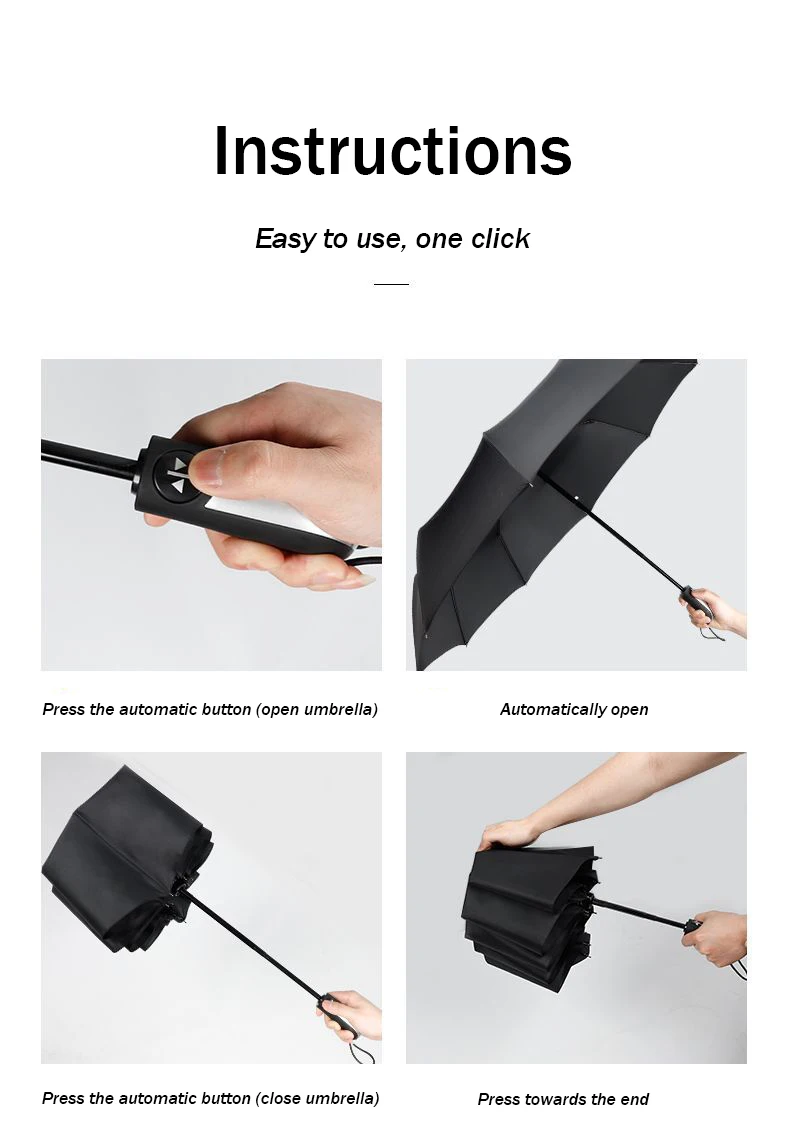 Instructions

Easy to use, one click

Press the automatic button (open umbrella)

Automatically open

Press the automatic button (close umbrella)

Press towards the end