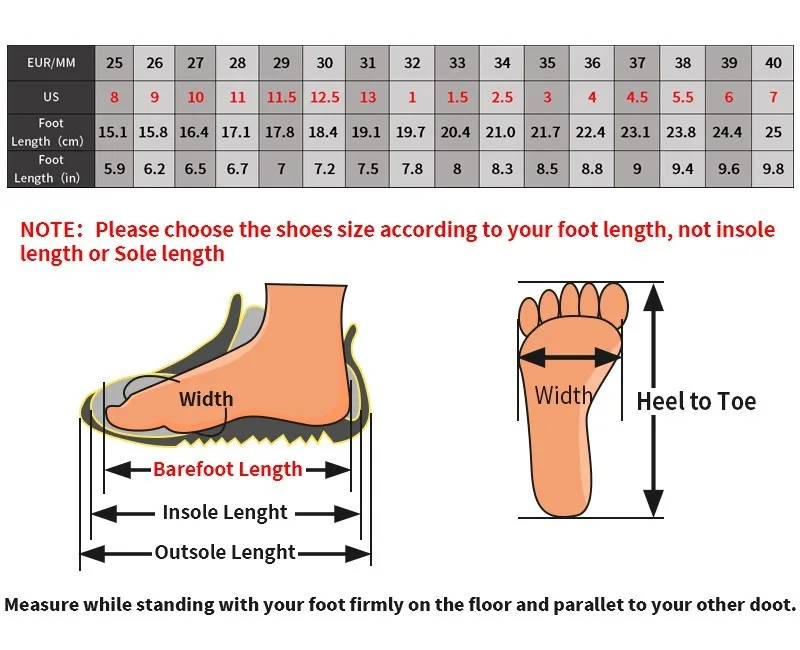 | EUR/MM | 25 | 26 | 27 | 28 | 29 | 30 | 31 | 32 | 33 | 34 | 35 | 36 | 37 | 38 | 39 | 40 |
|---|---|---|---|---|---|---|---|---|---|---|---|---|---|---|---|---|
| US | 8 | 9 | 10 | 11 | 11.5 | 12.5 | 13 | 1 | 1.5 | 2.5 | 3 | 4 | 4.5 | 5.5 | 6 | 7 |
| Foot Length (cm) | 15.1 | 15.8 | 16.4 | 17.1 | 17.8 | 18.4 | 19.1 | 19.7 | 20.4 | 21.0 | 21.7 | 22.4 | 23.1 | 23.8 | 24.4 | 25 |
| Foot Length (in) | 5.9 | 6.2 | 6.5 | 6.7 | 7 | 7.2 | 7.5 | 7.8 | 8 | 8.3 | 8.5 | 8.8 | 9 | 9.4 | 9.6 | 9.8 |

NOTE: Please choose the shoes size according to your foot length, not insole length or Sole length

Width

Barefoot Length

Insole Lenght

Outsole Lenght

Width

Heel to Toe

Measure while standing with your foot firmly on the floor and parallet to your other doot.