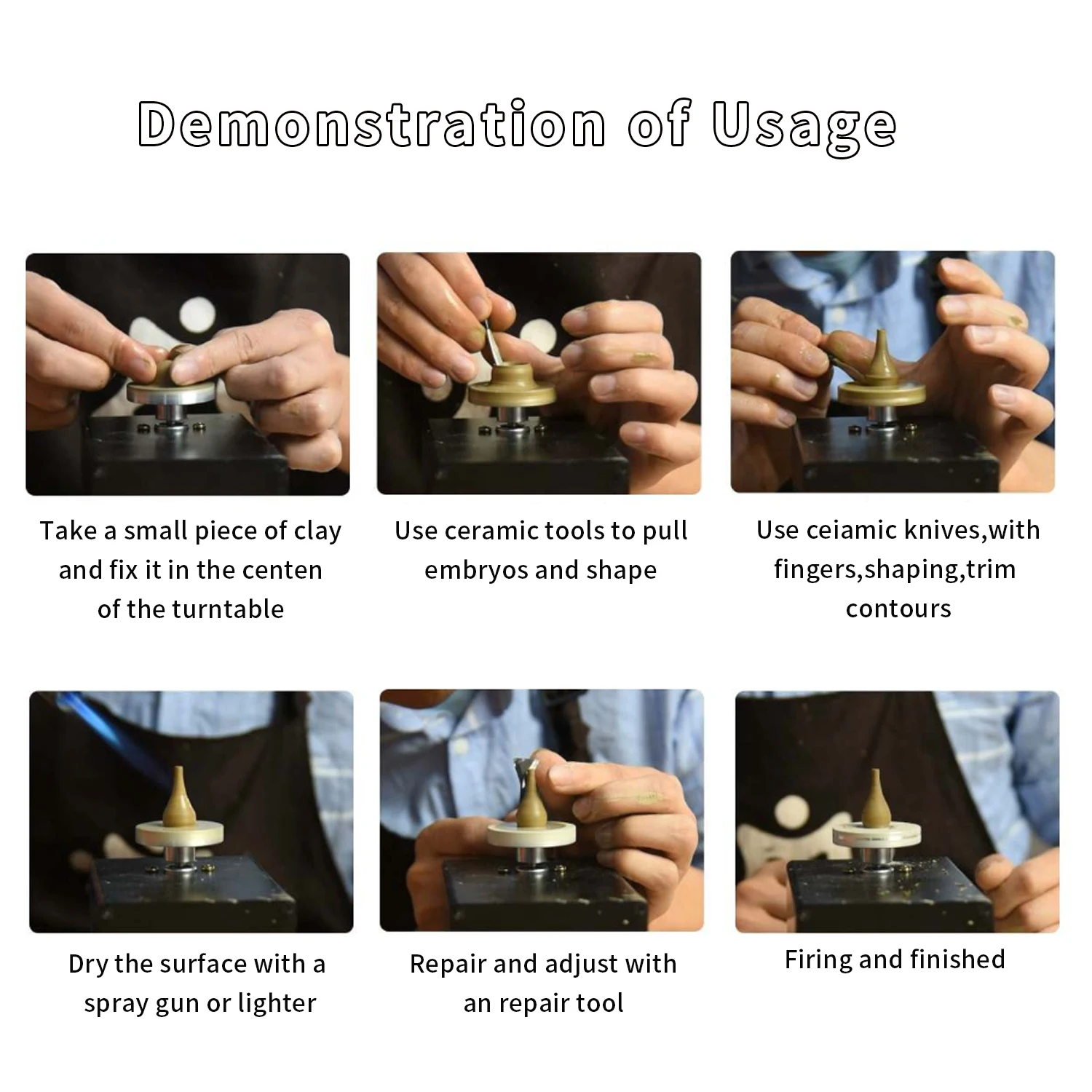 Demonstration of Usage

Take a small piece of clay and fix it in the centen of the turntable

Use ceramic tools to pull embryos and shape

Use ceiamic knives,with fingers,shaping,trim contours

Dry the surface with a spray gun or lighter

Repair and adjust with an repair tool

Firing and finished