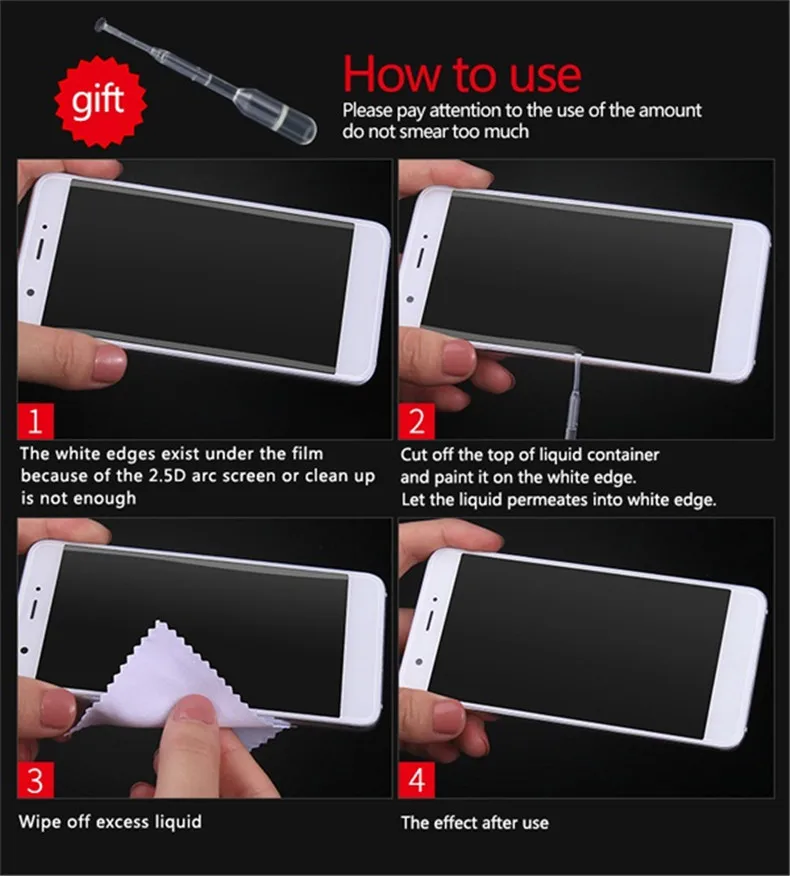 gift

How to use

Please pay attention to the use of the amount do not smear too much

1

The white edges exist under the film because of the 2.5D arc screen or clean up is not enough

2

Cut off the top of liquid container and paint it on the white edge. Let the liquid permeates into white edge.

3

Wipe off excess liquid

4

The effect after use