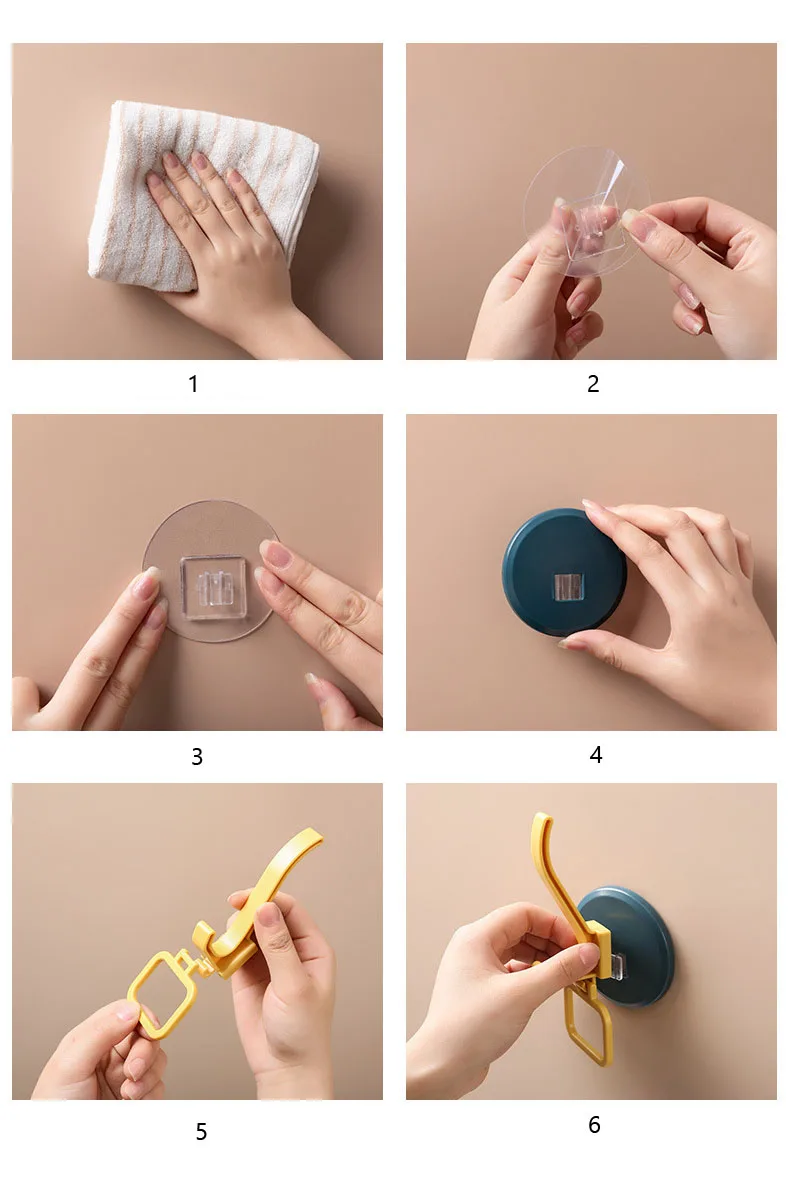 1

2

3

4

5

6