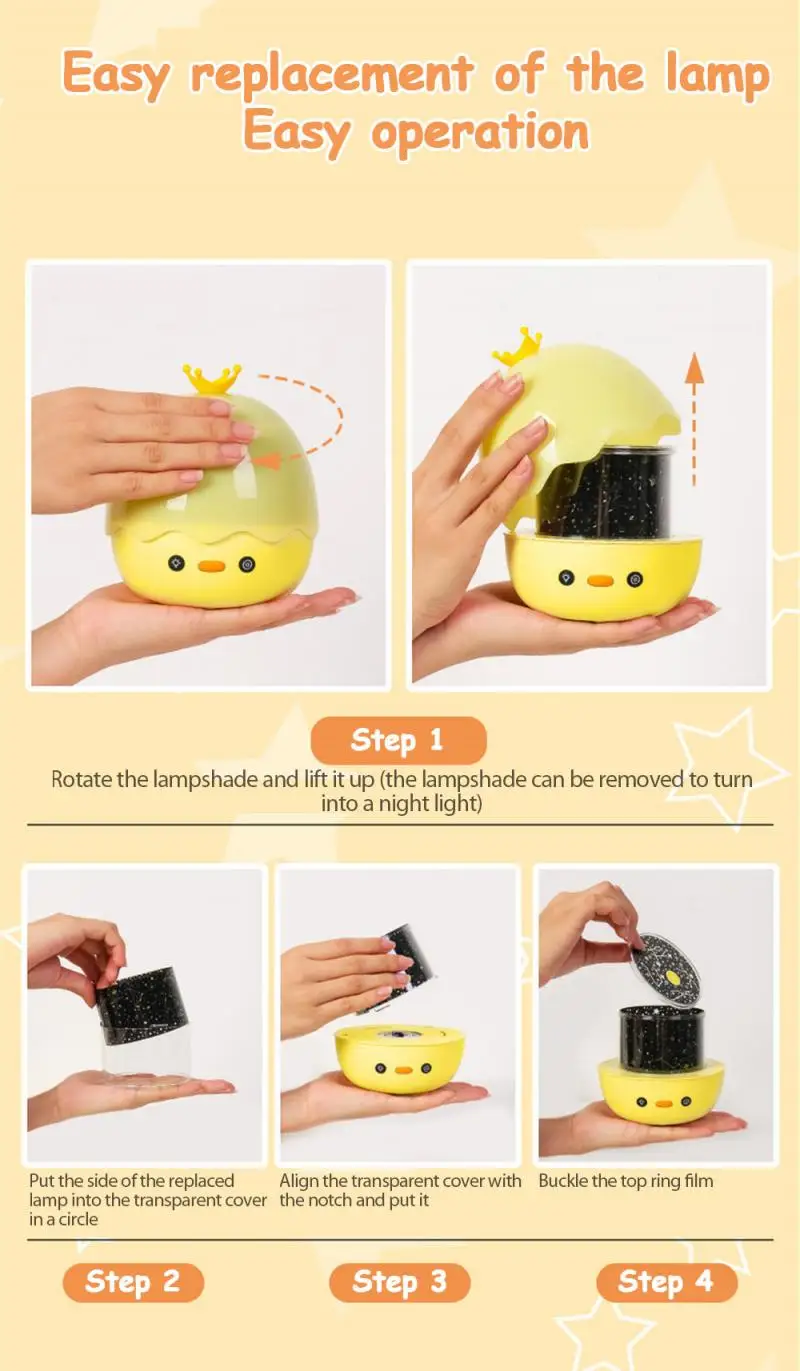 Easy replacement of the lamp
Easy operation

Step 1

Rotate the lampshade and lift it up (the lampshade can be removed to turn into a night light)

Put the side of the replaced lamp into the transparent cover in a circle

Align the transparent cover with the notch and put it

Buckle the top ring film

Step 2

Step 3

Step 4